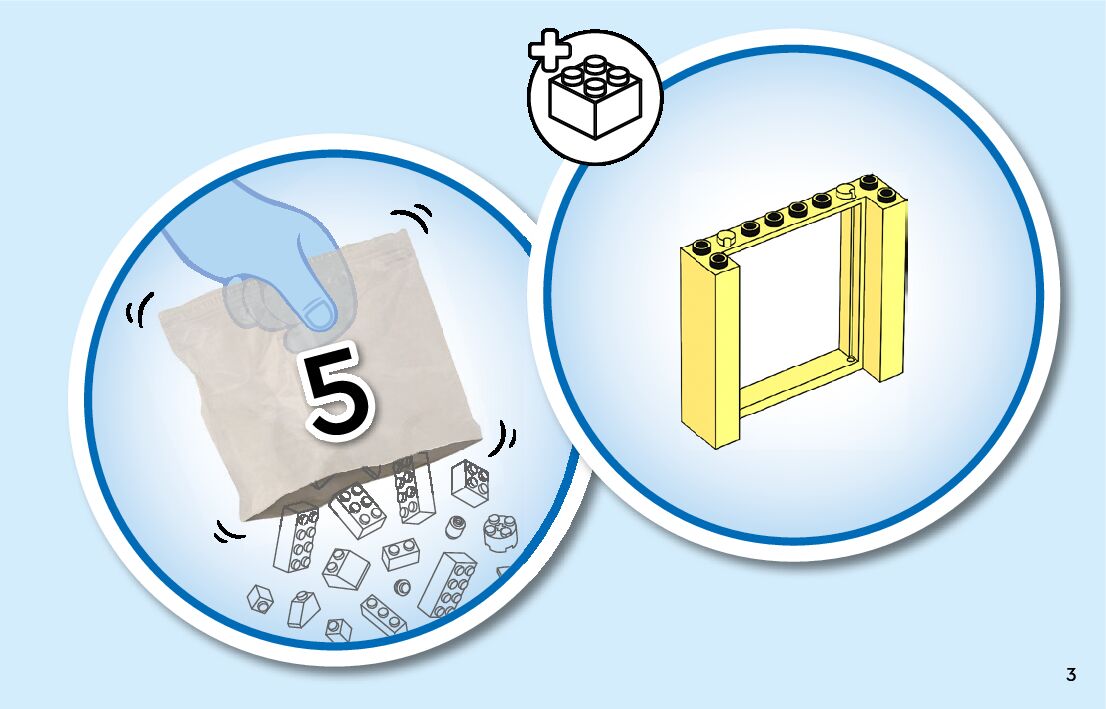 5

3