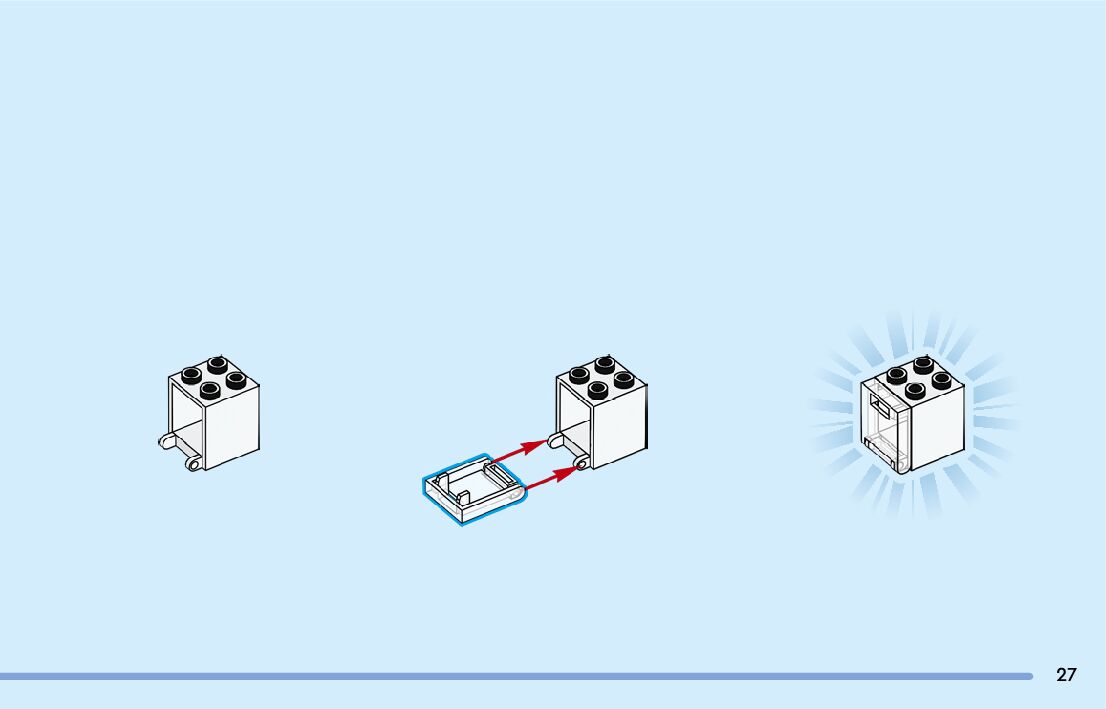 27