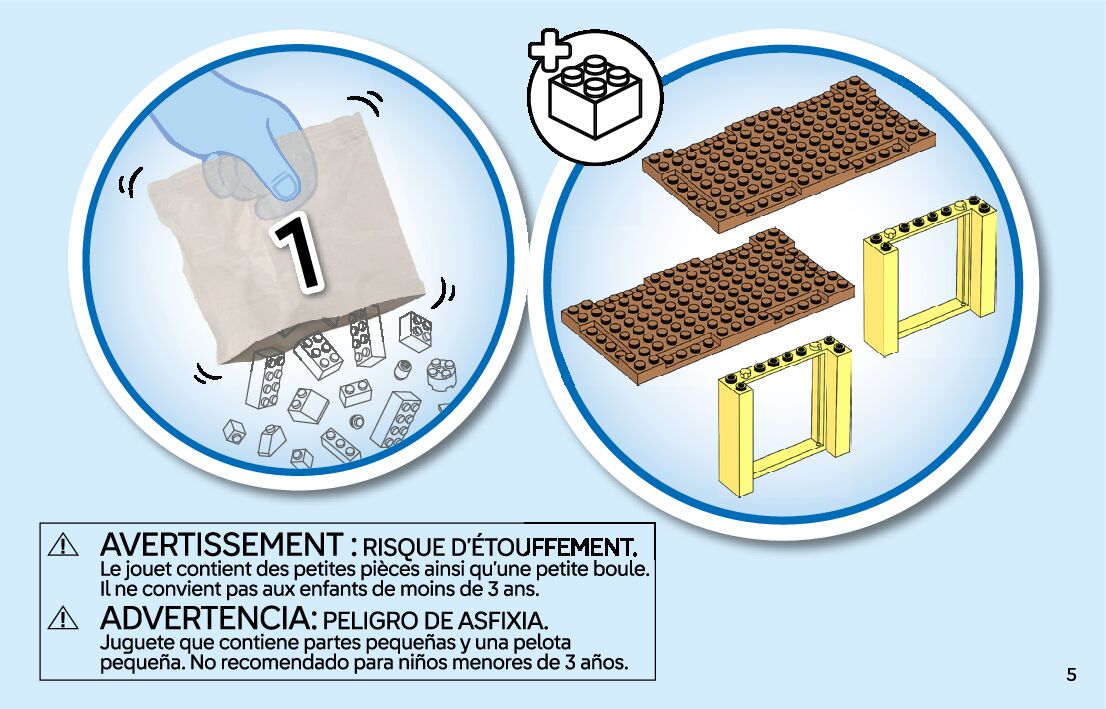 1

⚠ AVERTISSEMENT : RISQUE D'ÉTOUFFEMENT.
Le jouet contient des petites pièces ainsi qu'une petite boule. Il ne convient pas aux enfants de moins de 3 ans.

⚠ ADVERTENCIA: PELIGRO DE ASFIXIA.
Juguete que contiene partes pequeñas y una pelota pequeña. No recomendado para niños menores de 3 años.

5