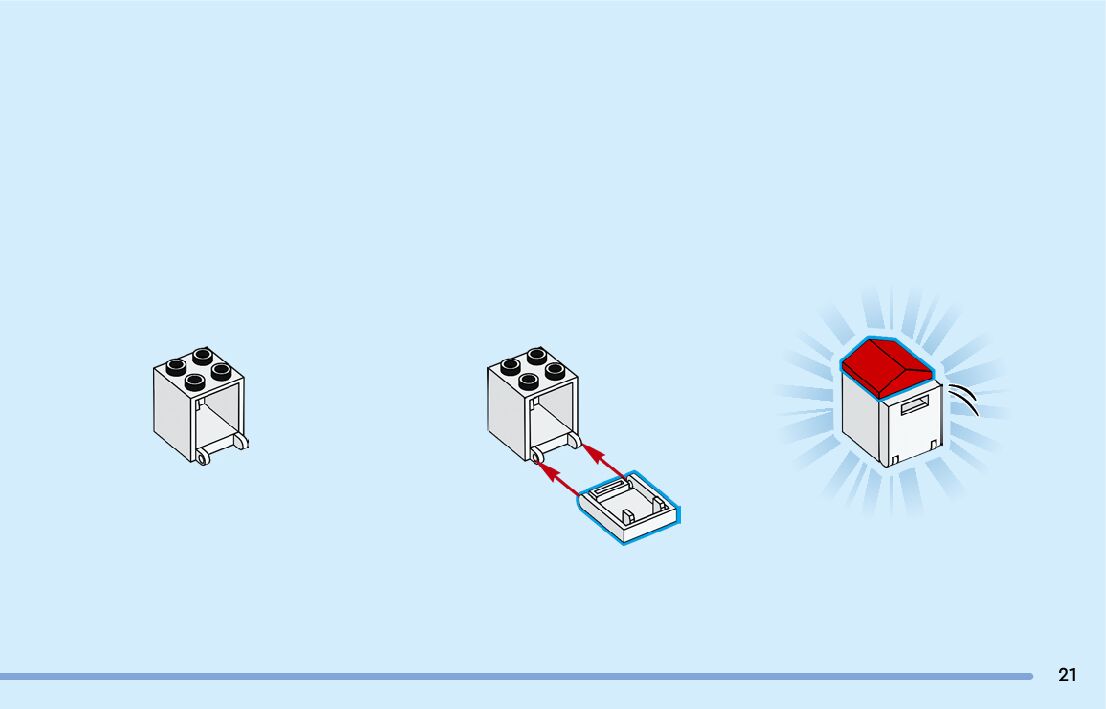 21