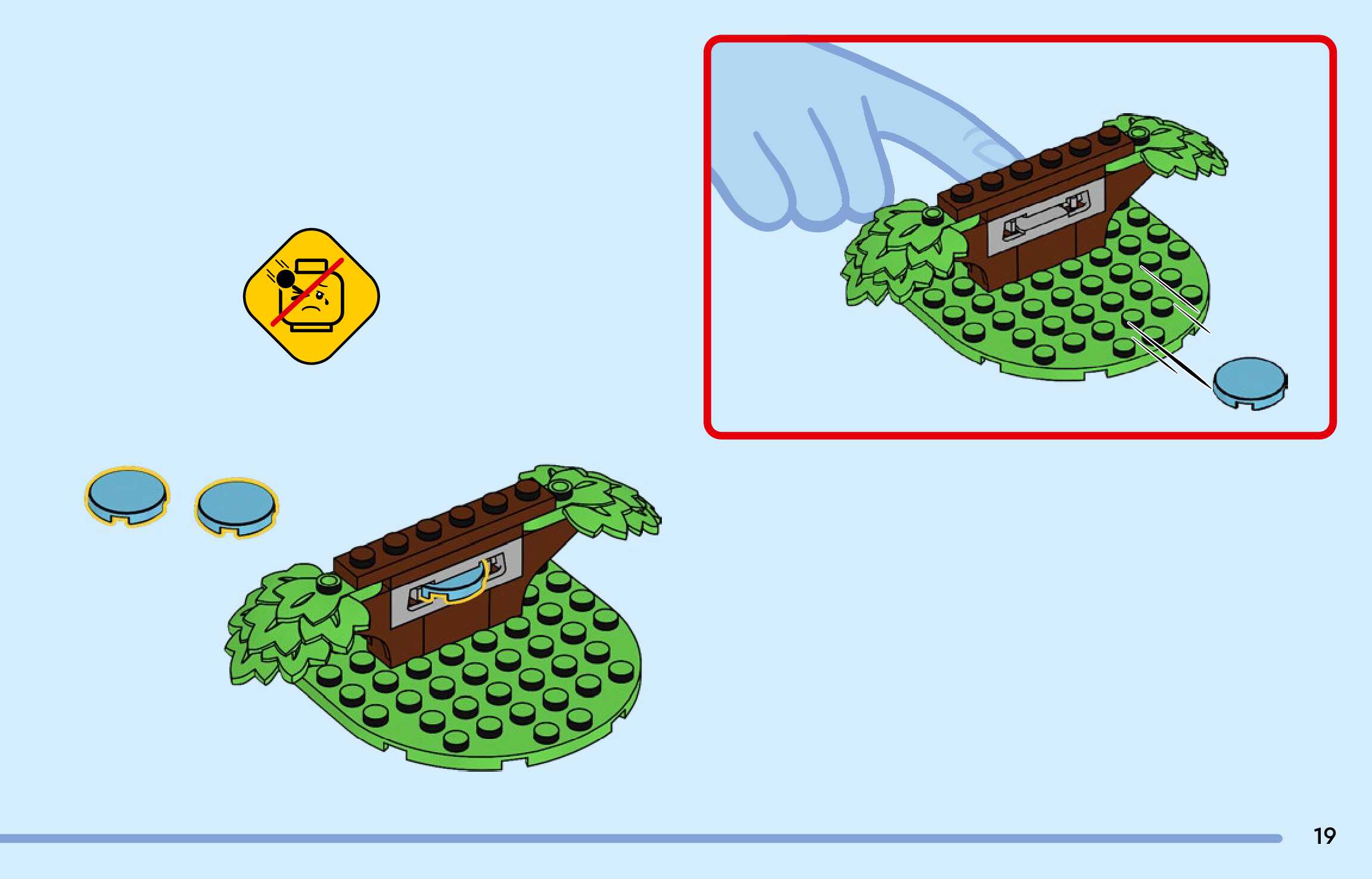 19