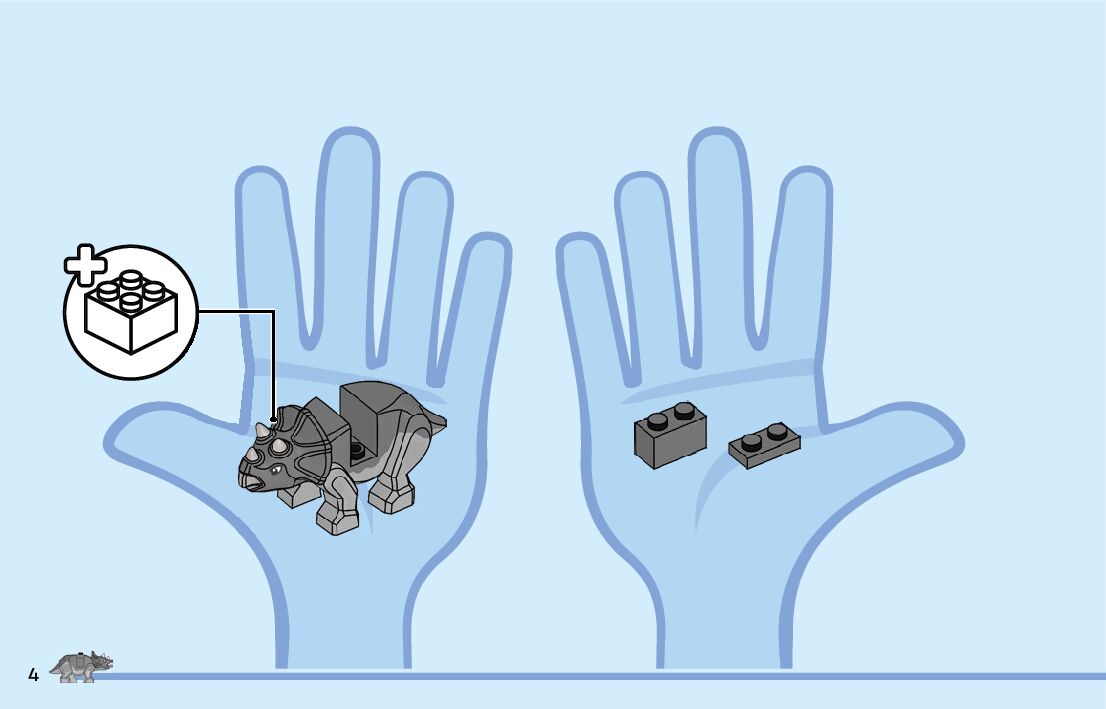 4