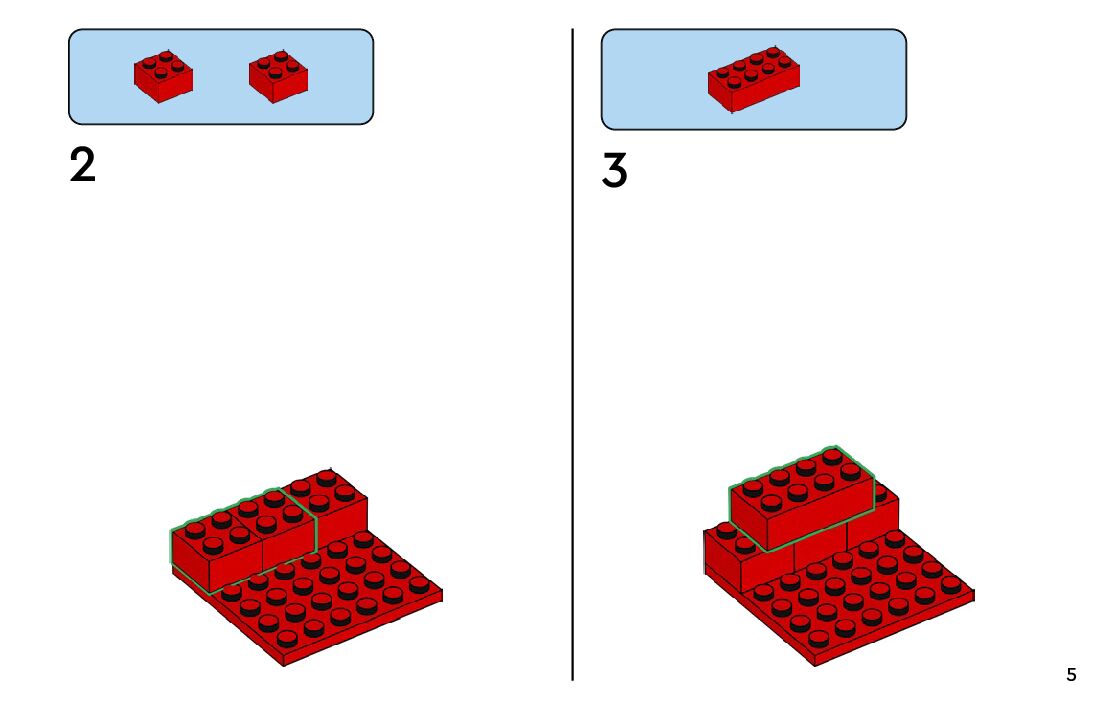 2

3

5