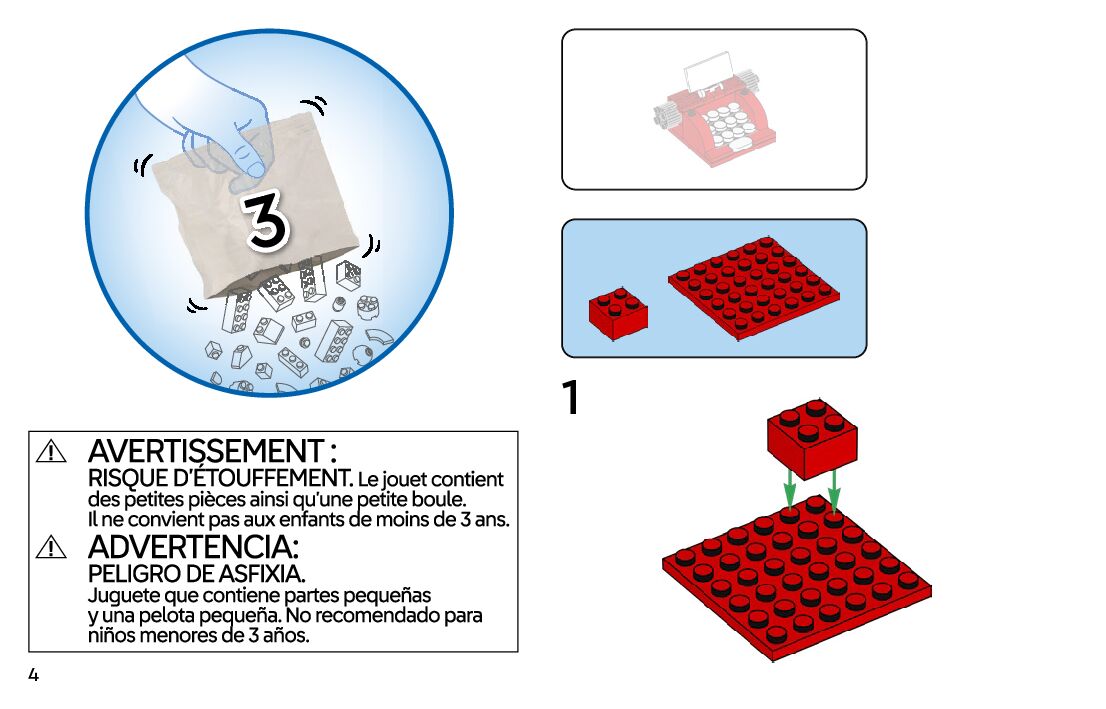 3

AVERTISSEMENT :
RISQUE D'ÉTOUFFEMENT. Le jouet contient des petites pièces ainsi qu'une petite boule. Il ne convient pas aux enfants de moins de 3 ans.

ADVERTENCIA:
PELIGRO DE ASFIXIA.
Juguete que contiene partes pequeñas y una pelota pequeña. No recomendado para niños menores de 3 años.

4

1