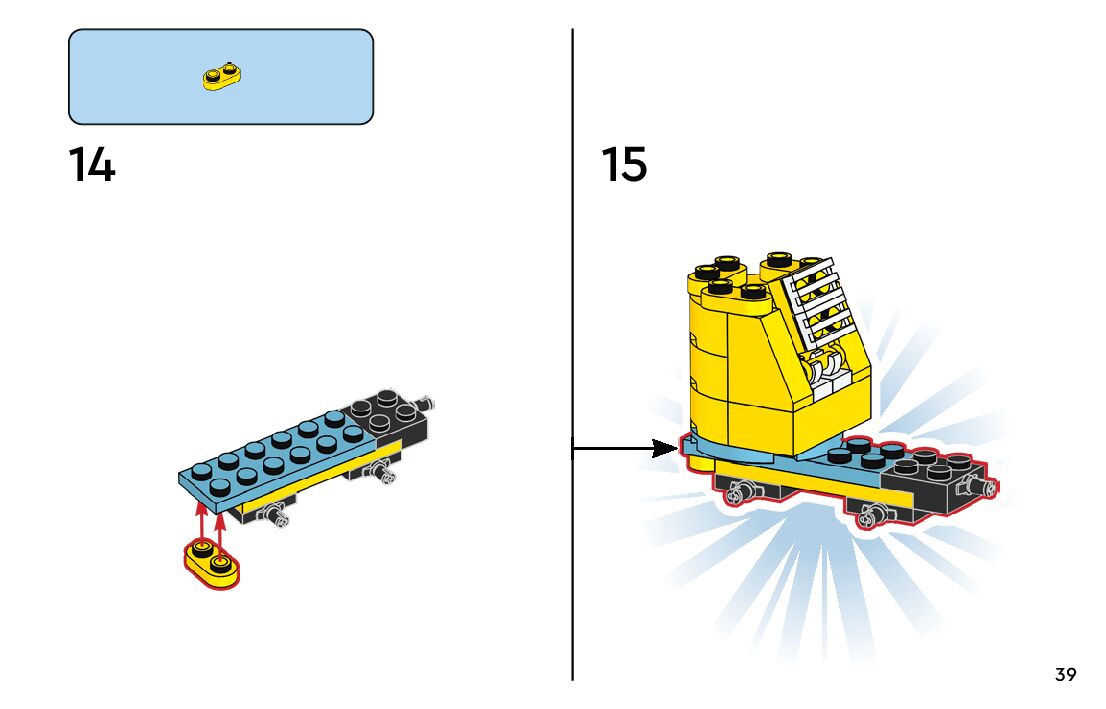 14

15

39