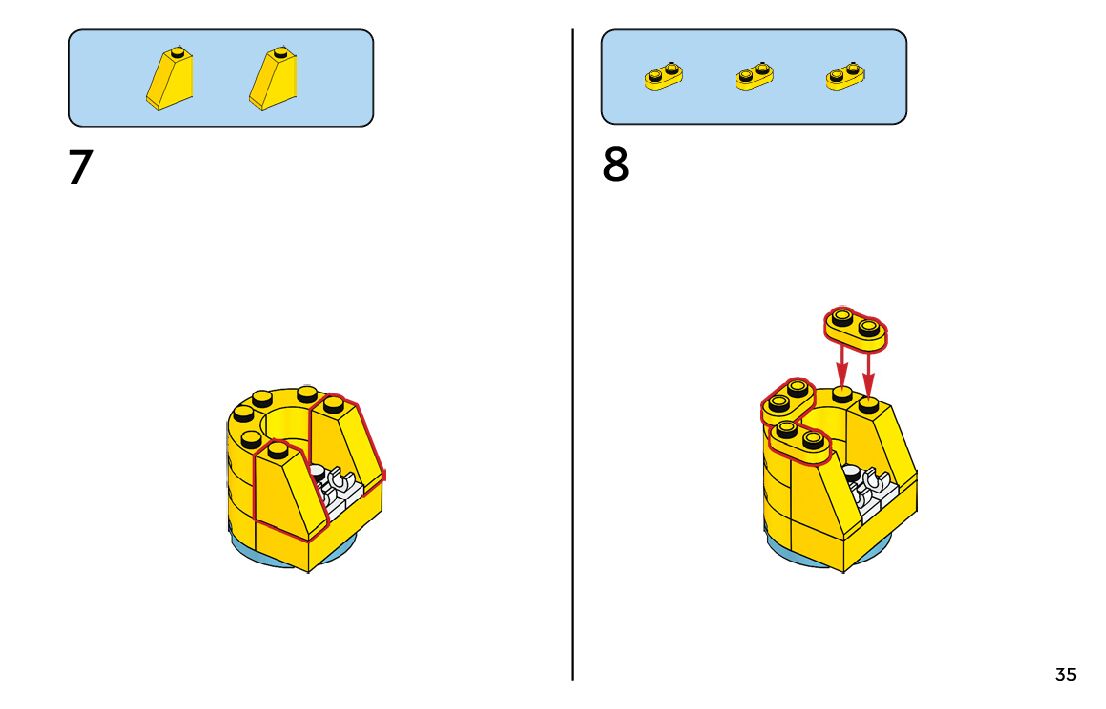 7

8

35