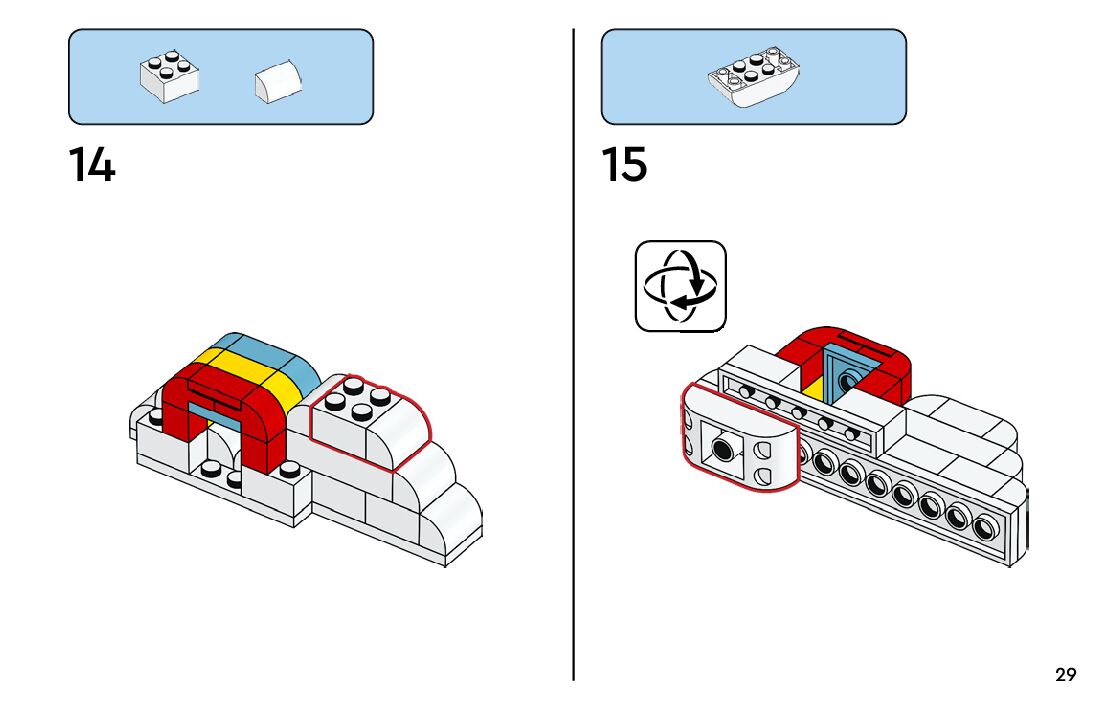 14

15

29