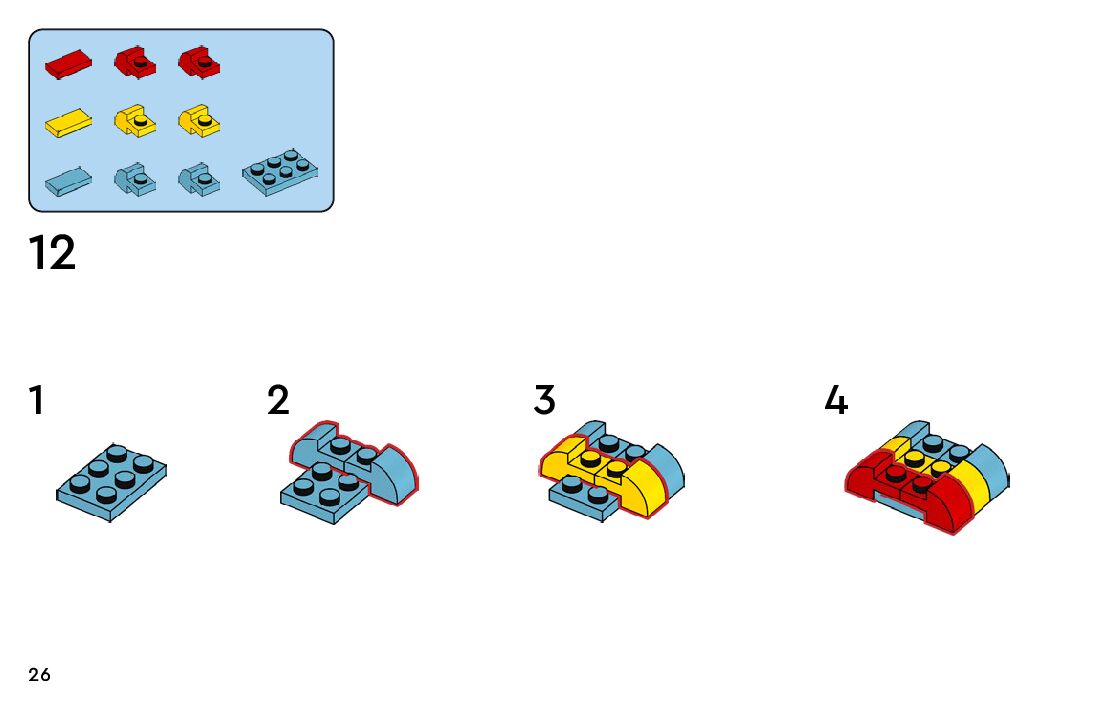 12

1

2

3

4

26