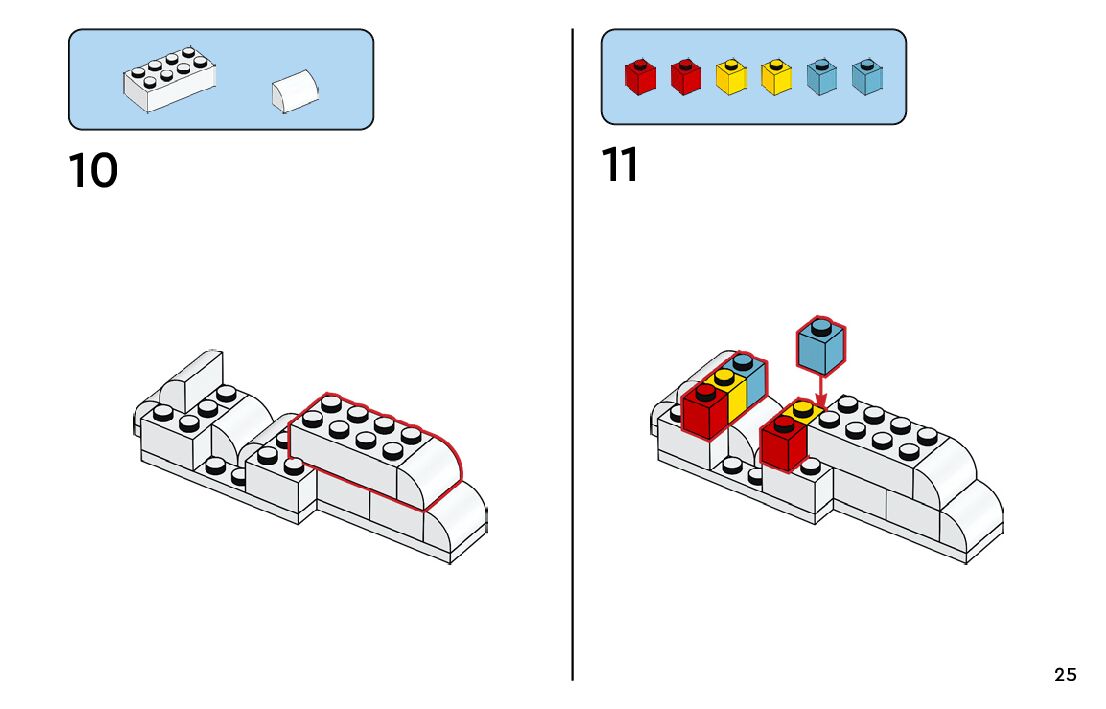 10

11

25