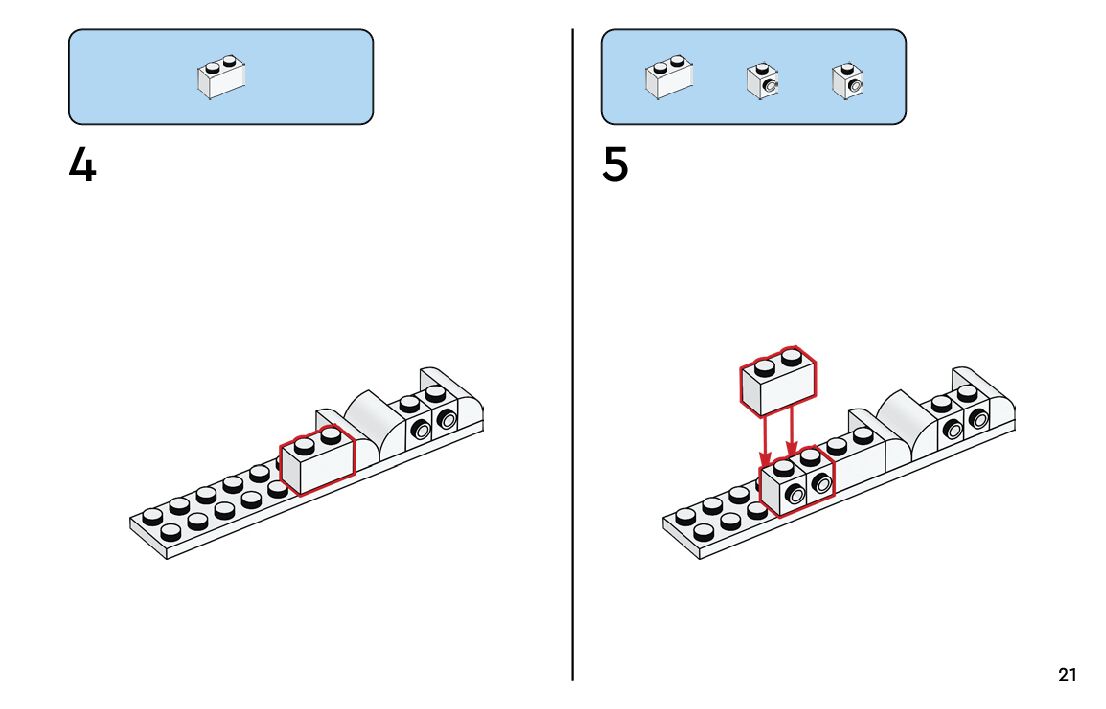 4

5

21