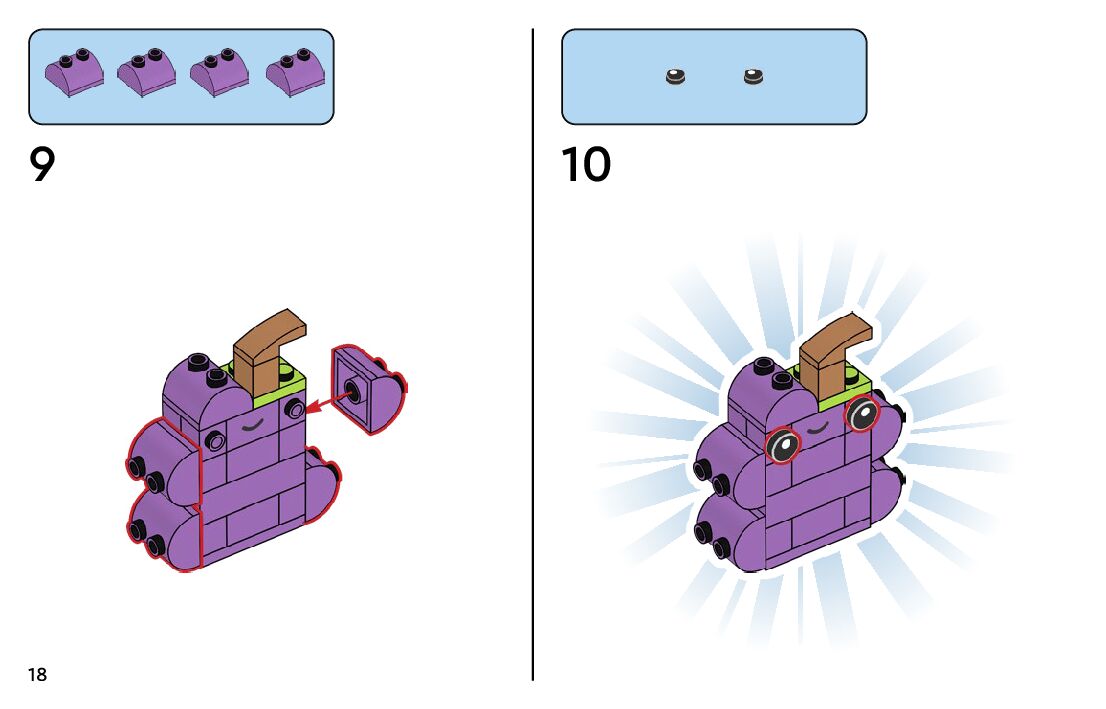 9

10

18