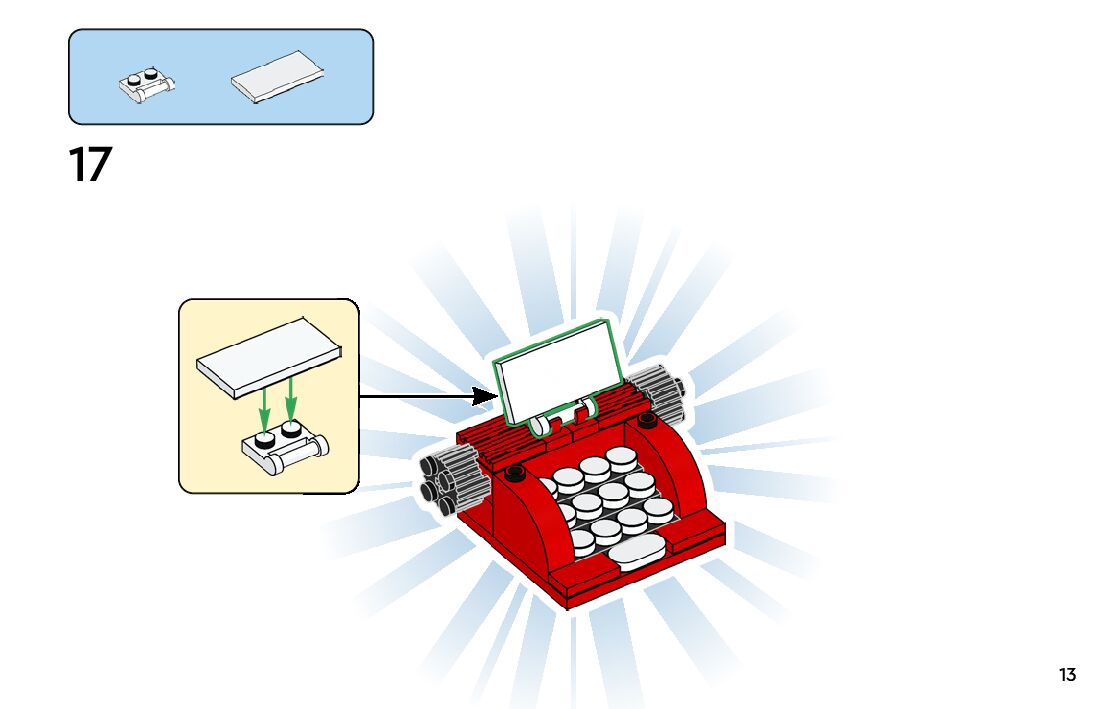 17

13