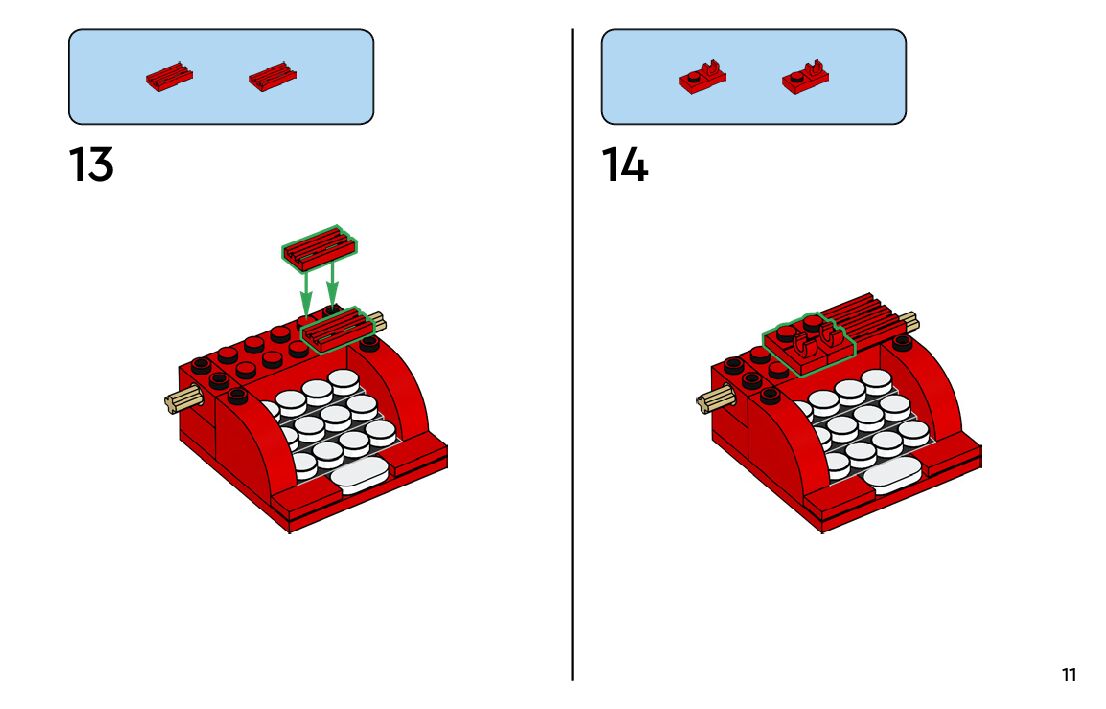 13

14

11