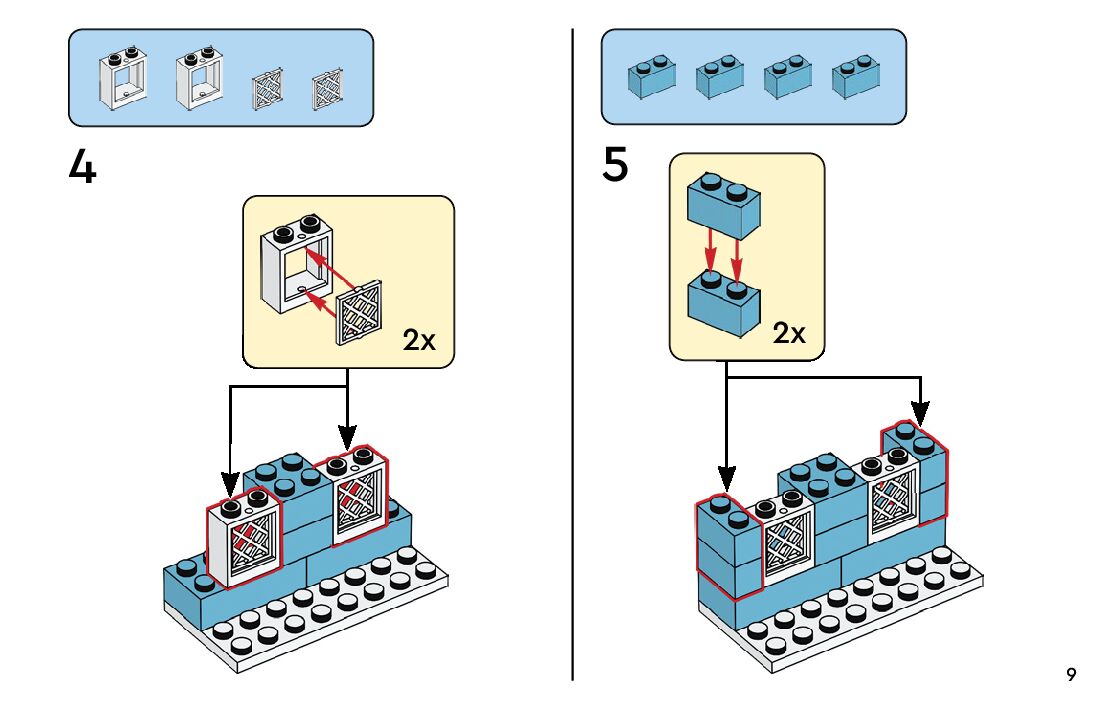 4

2x

5

2x

9