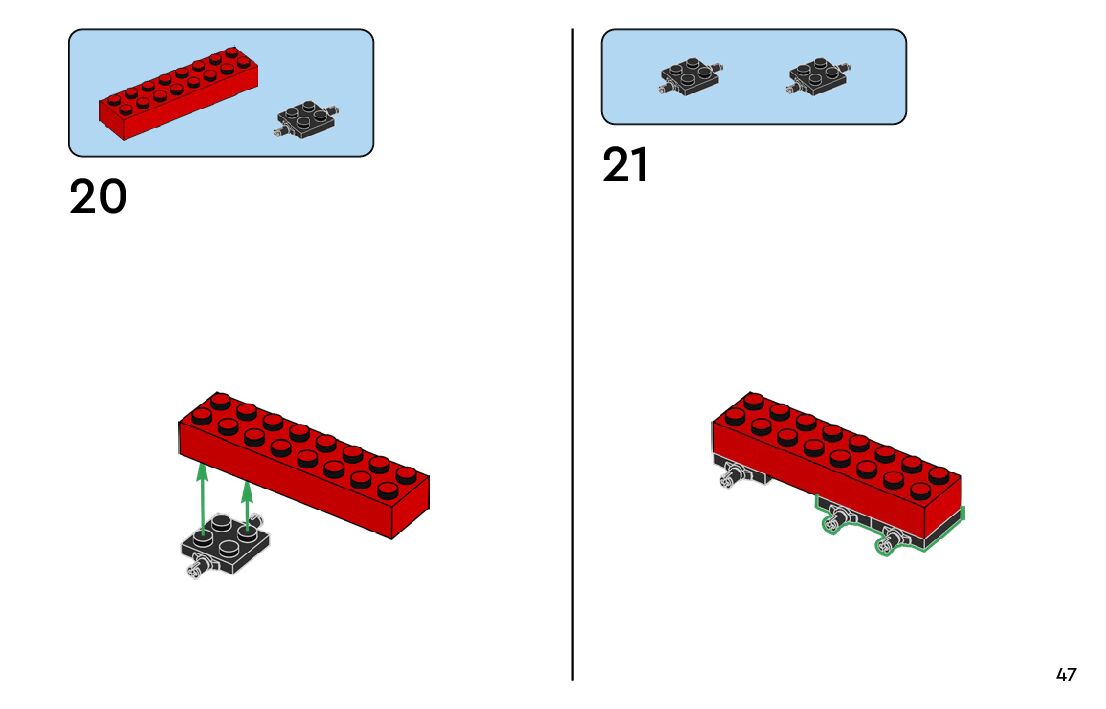 20

21

47