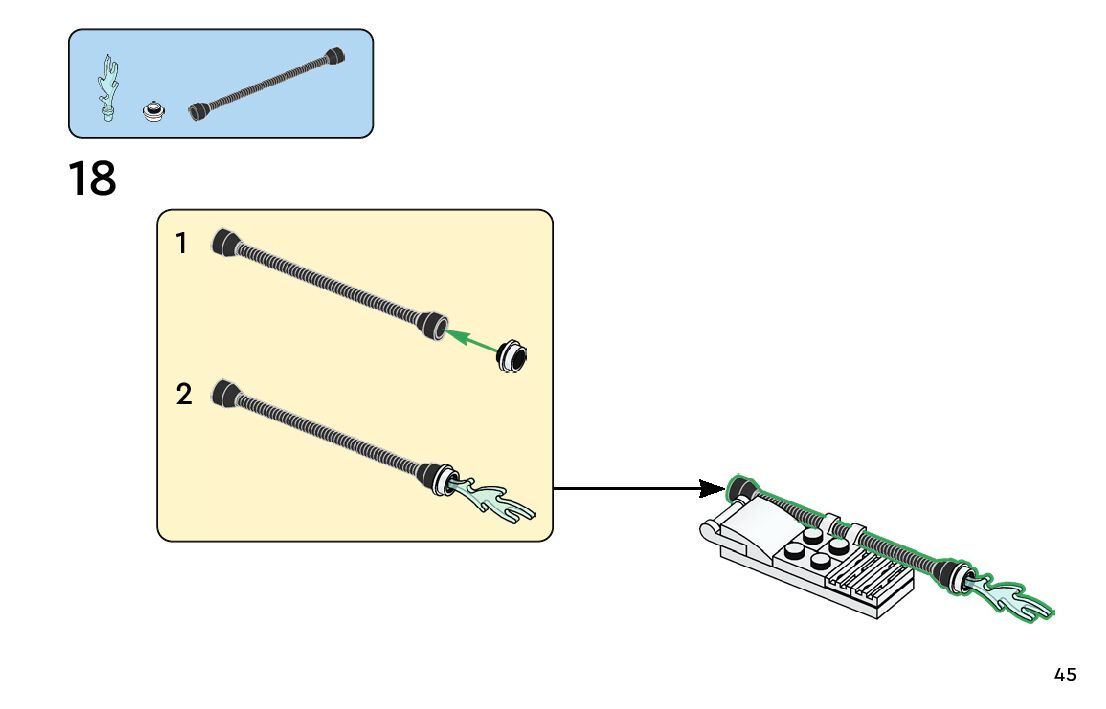 18

1

2

45