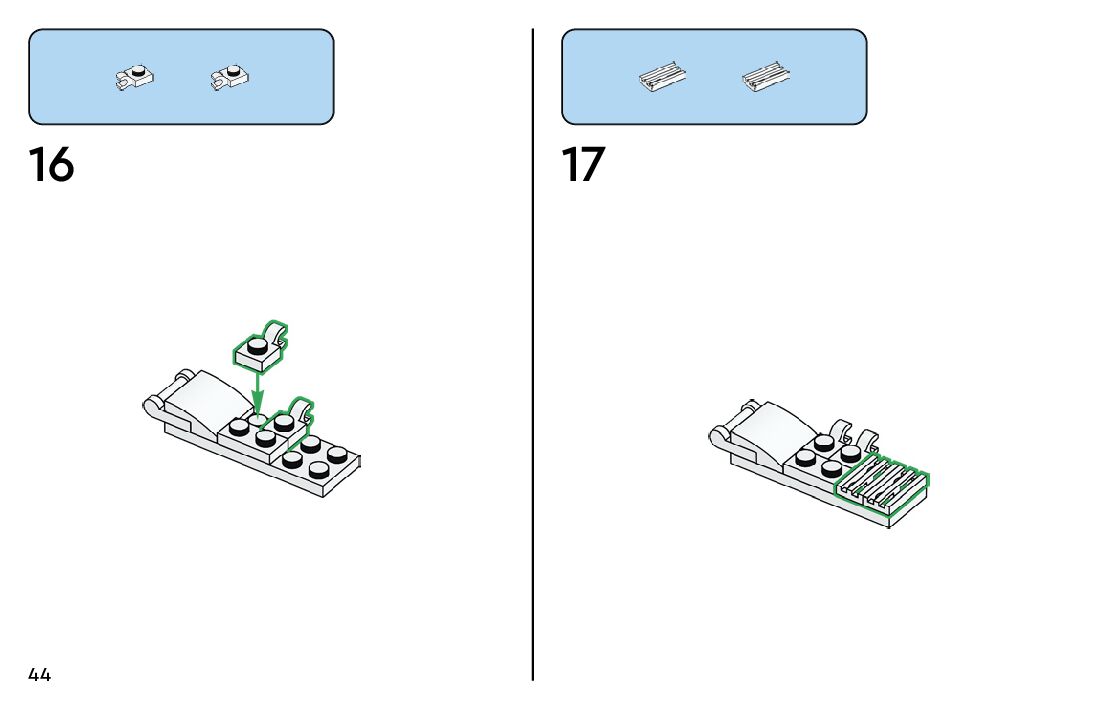 16

17

44