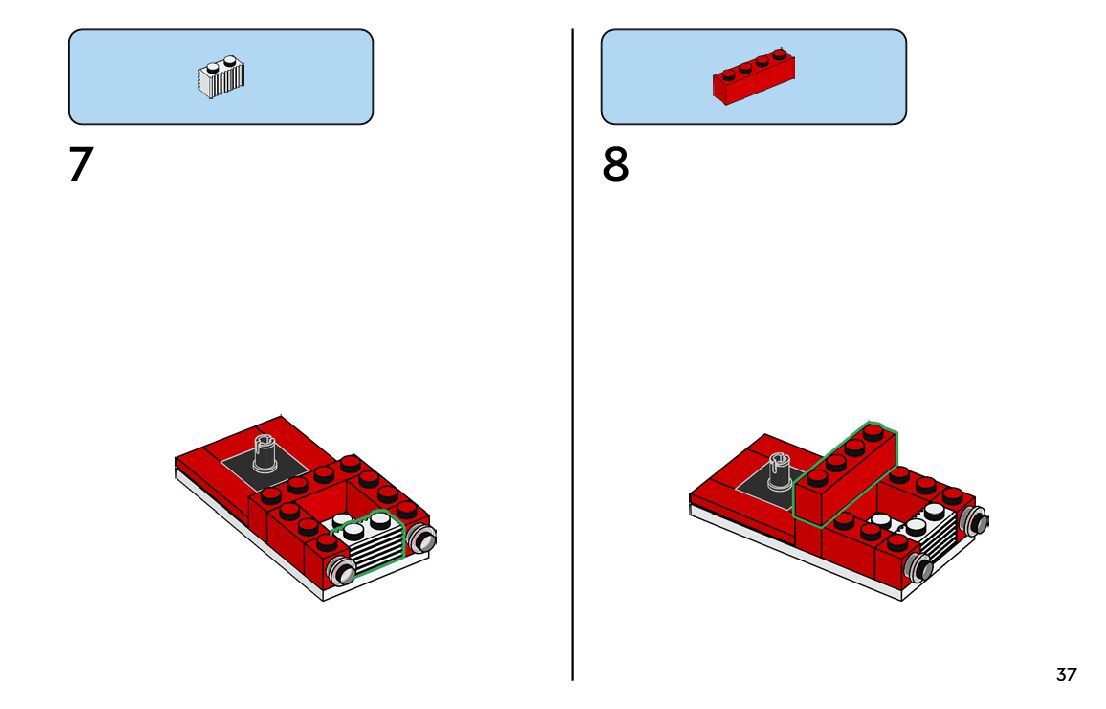 7

8

37