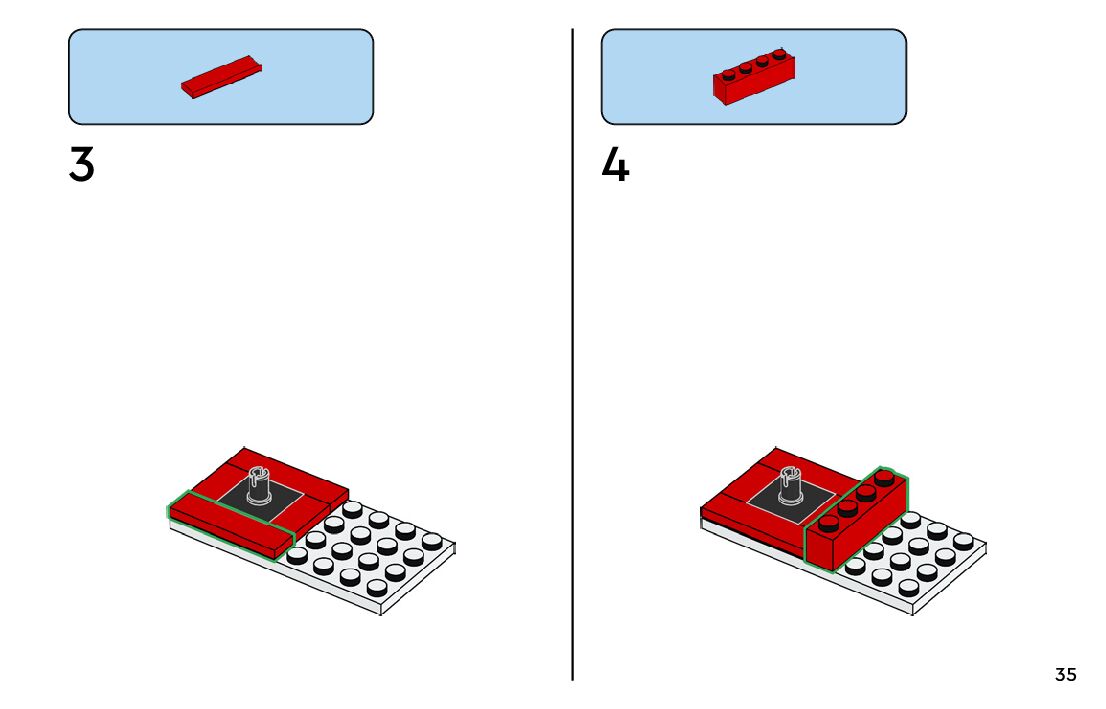 3

4

35