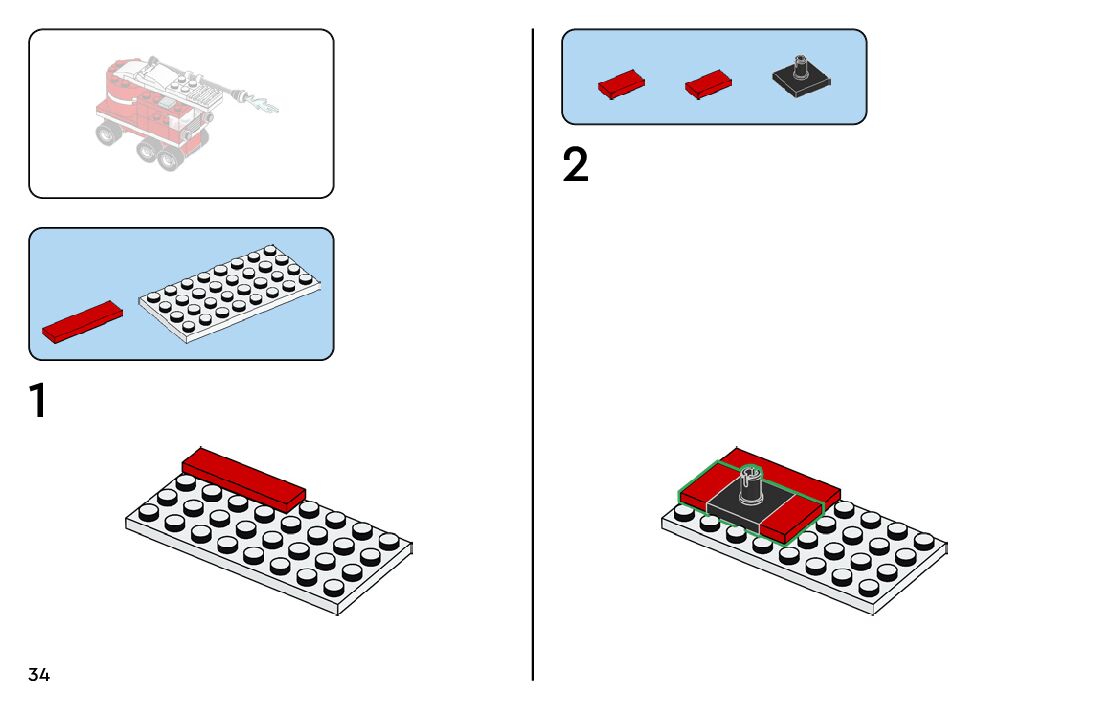 1

34

2