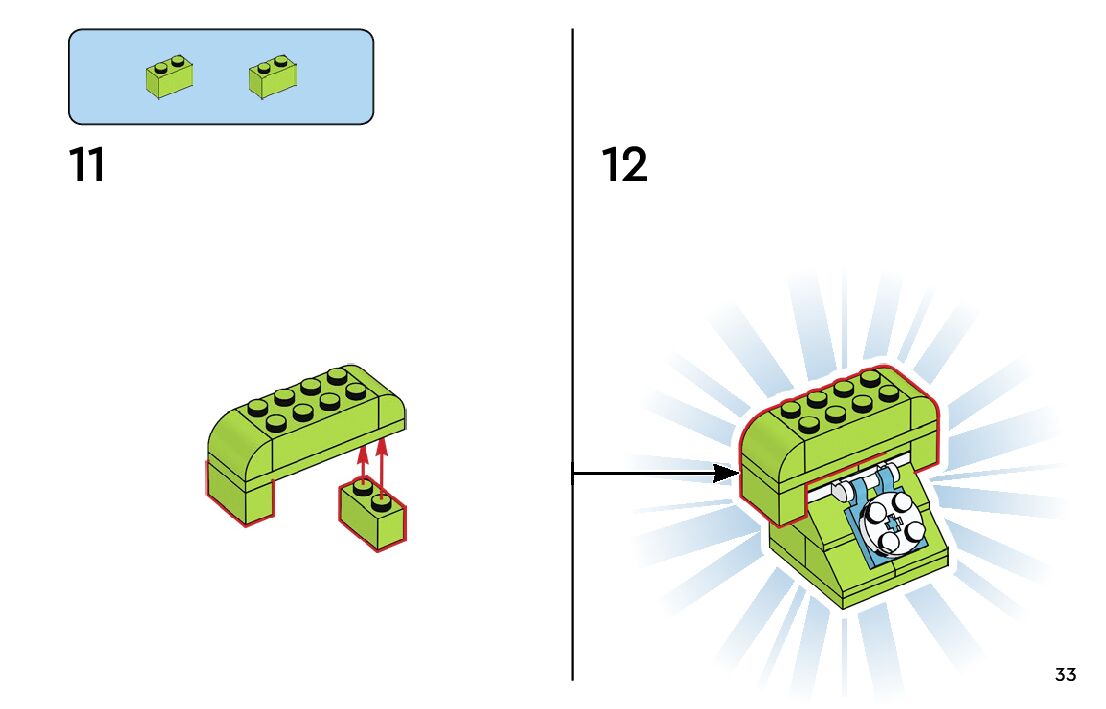 11

12

33