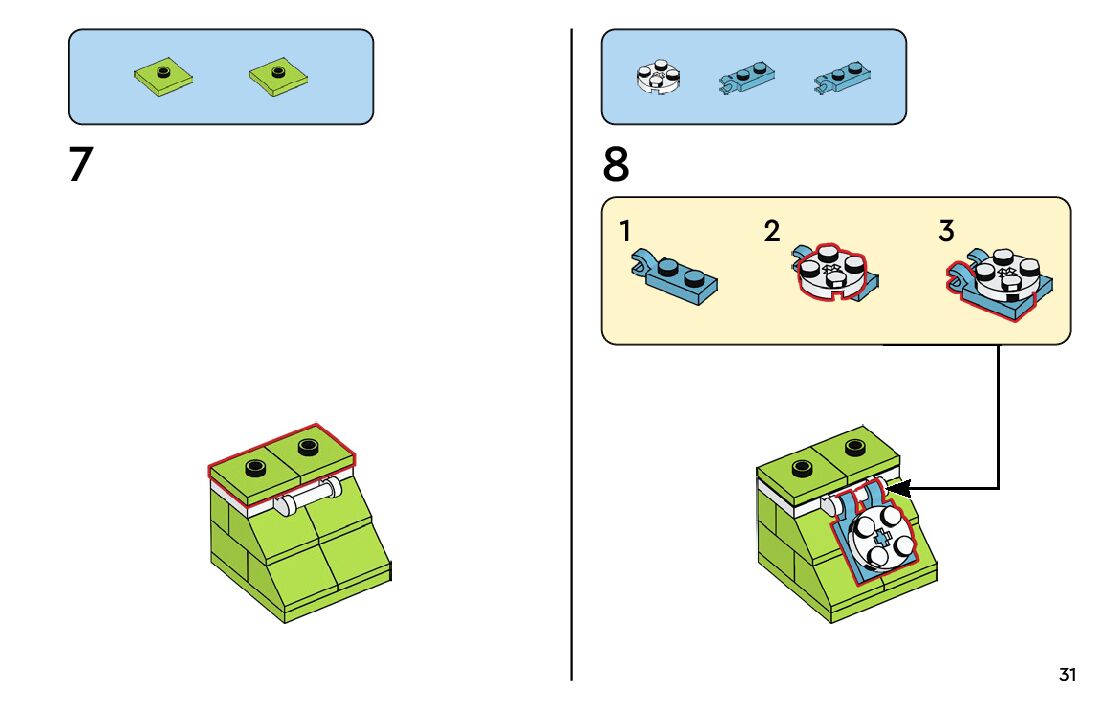 7

8

1

2

3

31