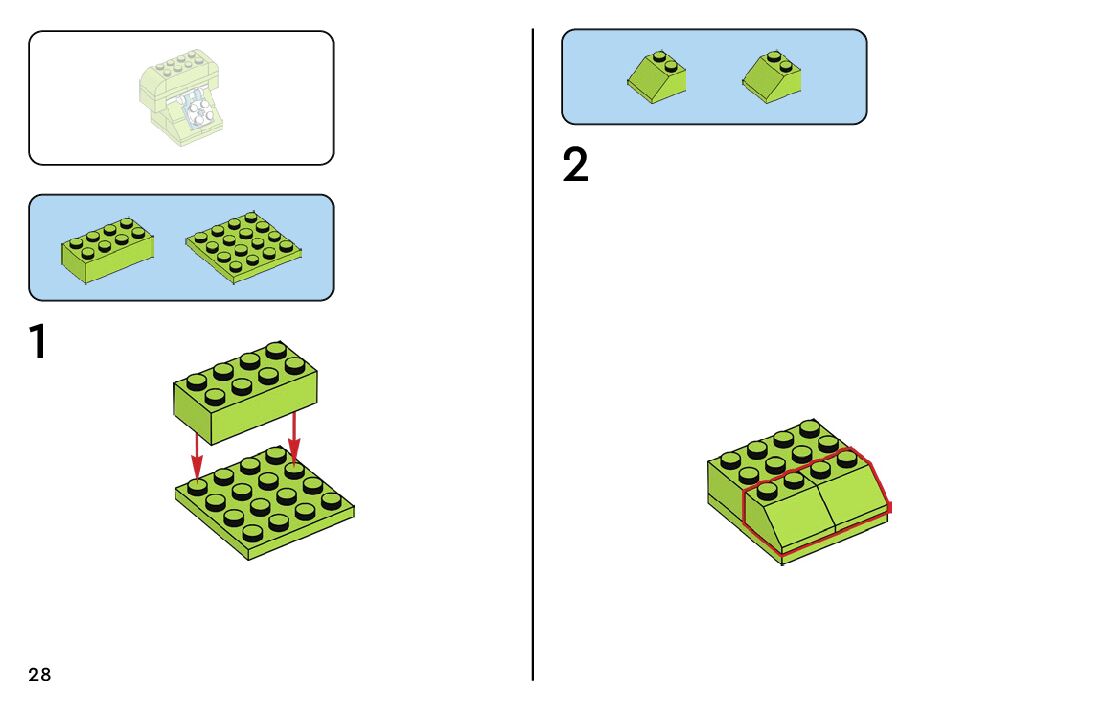 1

28

2