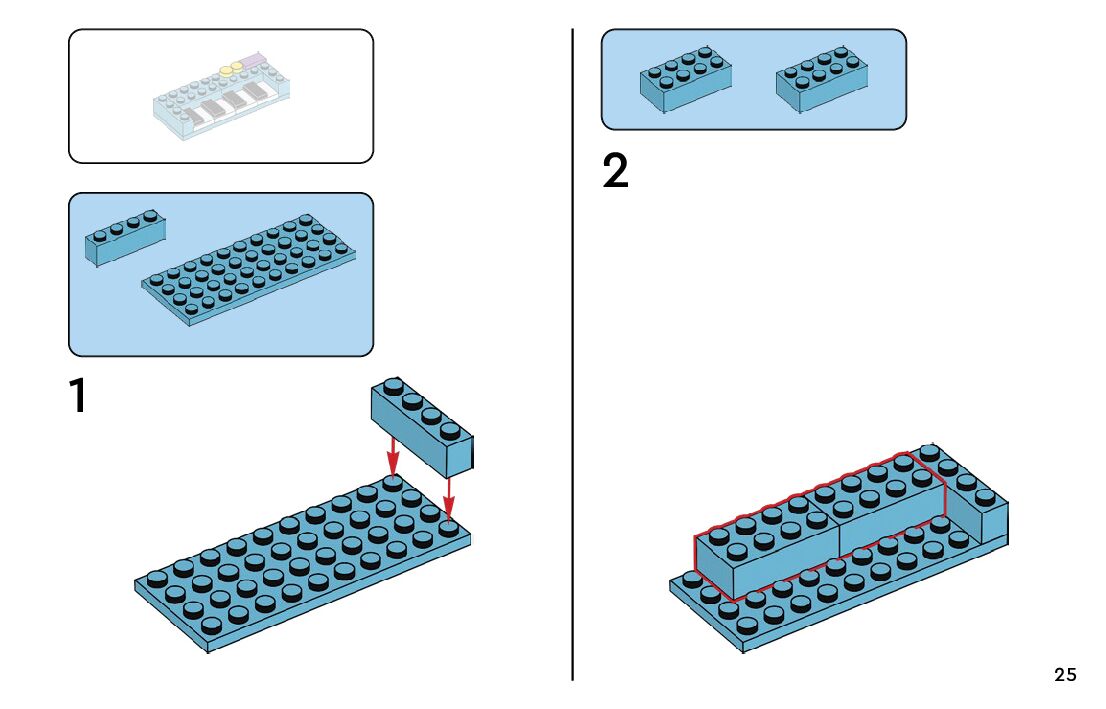 1

2

25