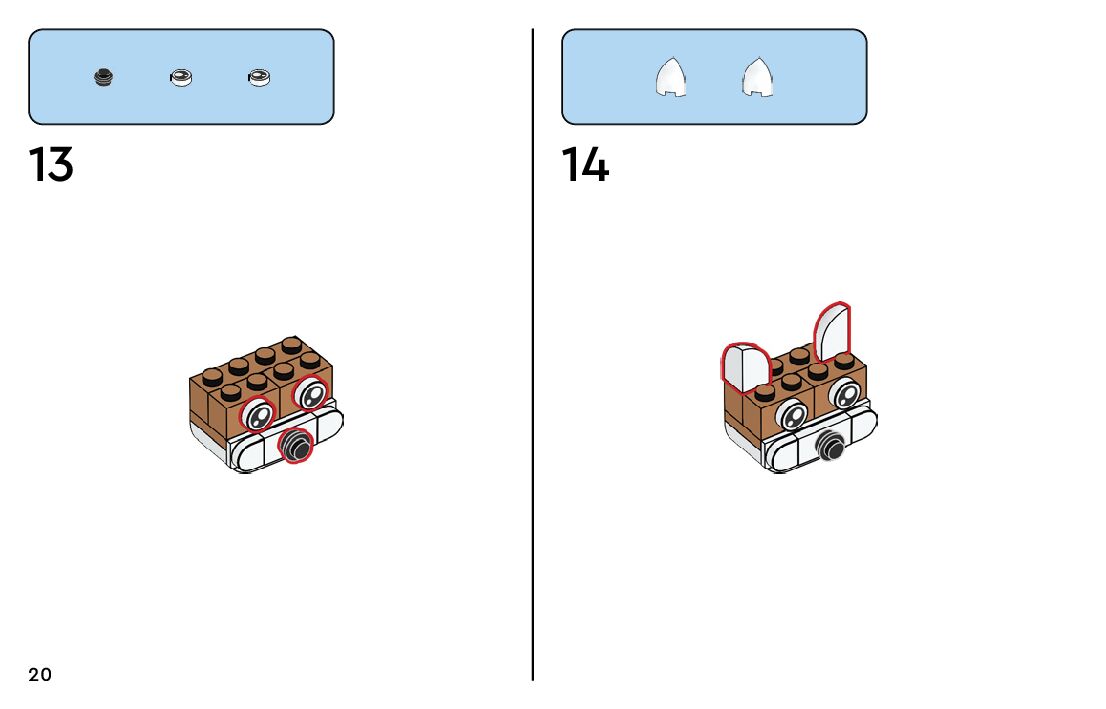 13

14

20