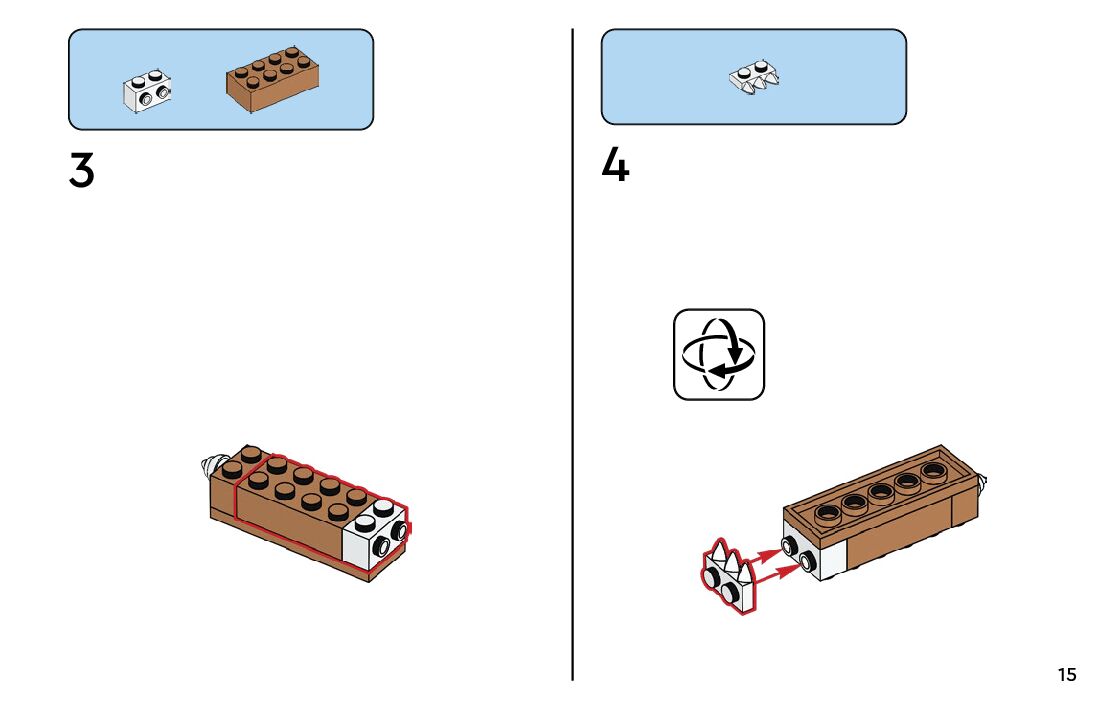 3

4

15