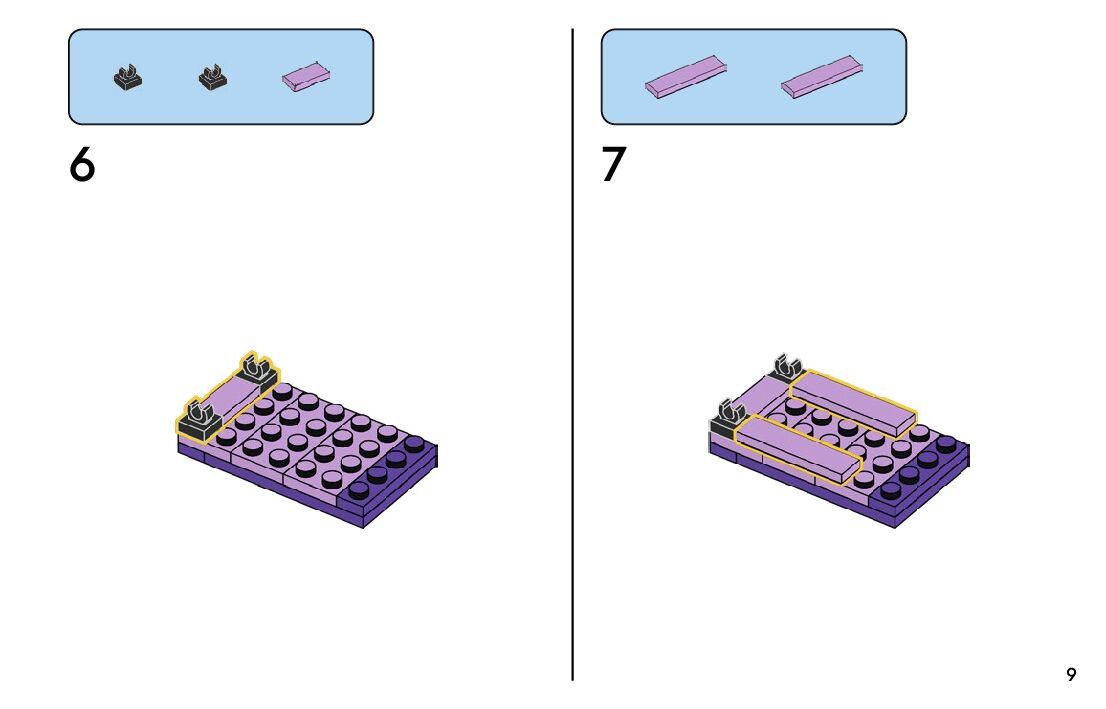 6

7

9