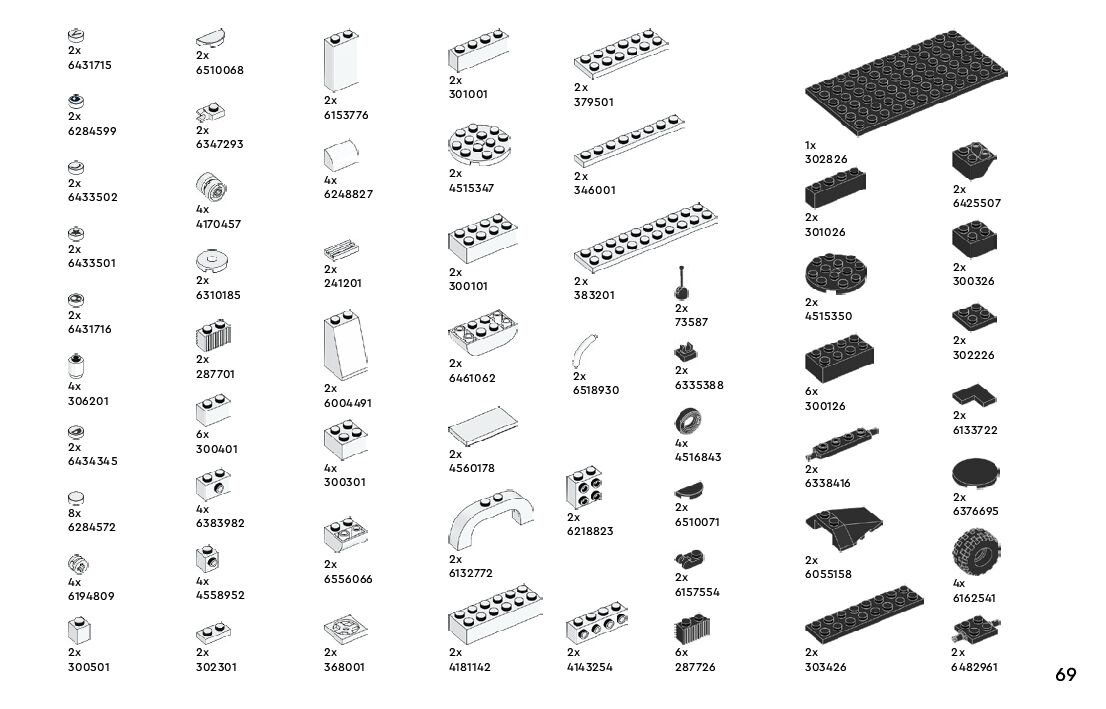 2x
6431715

2x
6284599

2x
6433502

2x
6433501

2x
6431716

4x
306201

2x
6434345

8x
6284572

4x
6194809

2x
300501

2x
6510068

2x
6347293

4x
4170457

2x
6310185

2x
287701

6x
300401

4x
6383982

4x
4558952

2x
302301

2x
6153776

4x
6248827

2x
241201

2x
6004491

4x
300301

2x
6556066

2x
368001

2x
301001

2x
4515347

2x
300101

2x
6461062

2x
4560178

2x
6132772

2x
4181142

2x
379501

2x
346001

2x
383201

2x
6518930

2x
6218823

2x
4143254

2x
73587

2x
6335388

4x
4516843

2x
6510071

2x
6157554

6x
287726

1x
302826

2x
301026

2x
4515350

6x
300126

2x
6338416

2x
6055158

2x
303426

2x
6425507

2x
300326

2x
302226

2x
6133722

2x
6376695

4x
6162541

2x
6482961

69