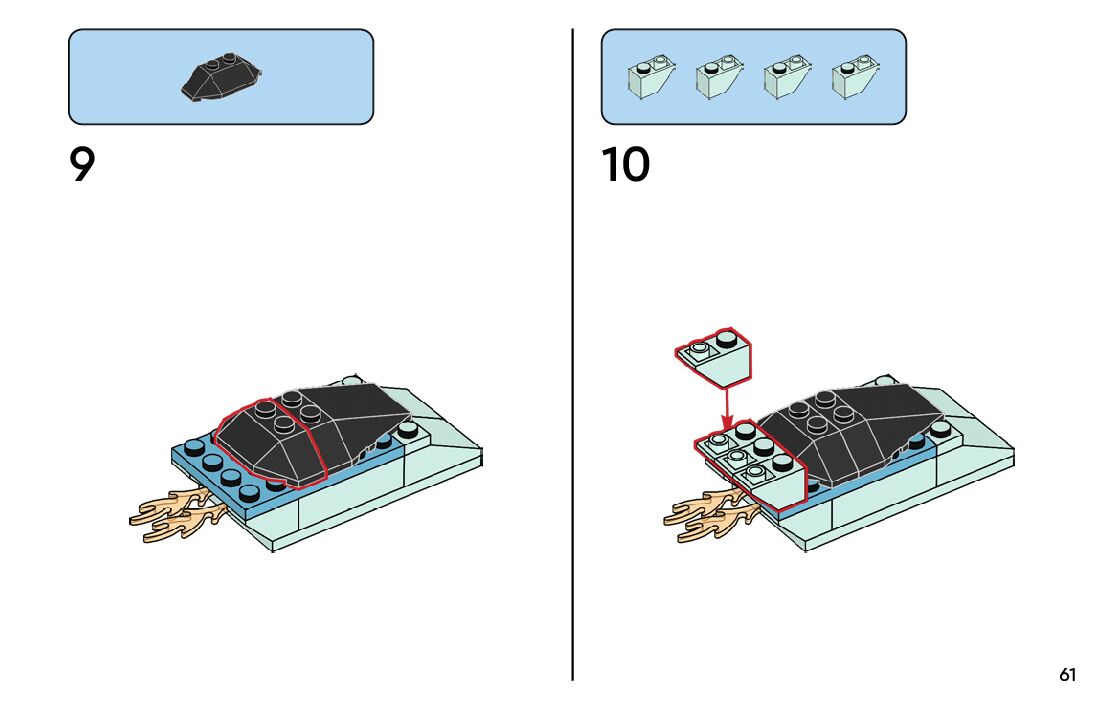 9

10

61