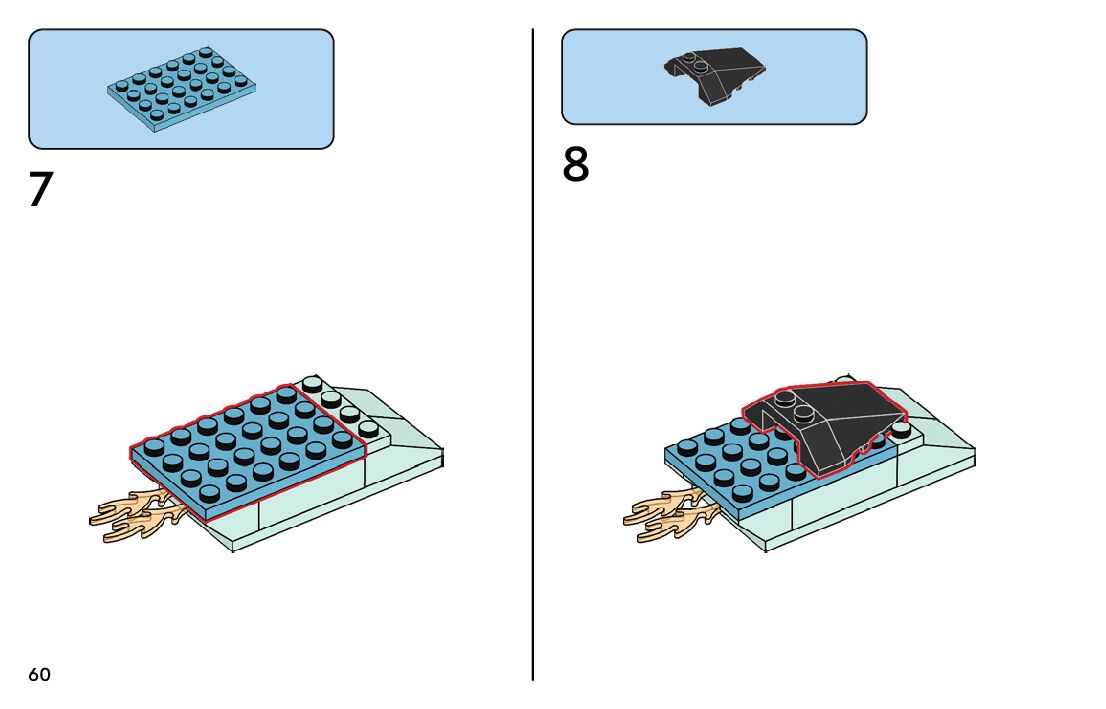 7

8

60