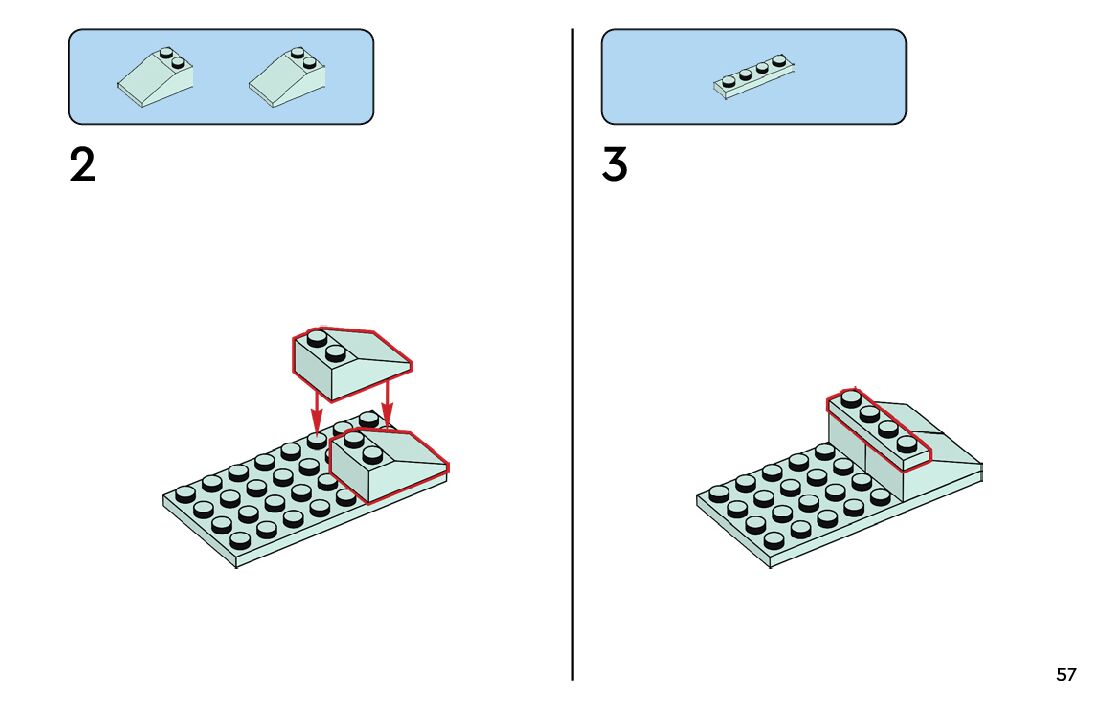 2

3

57