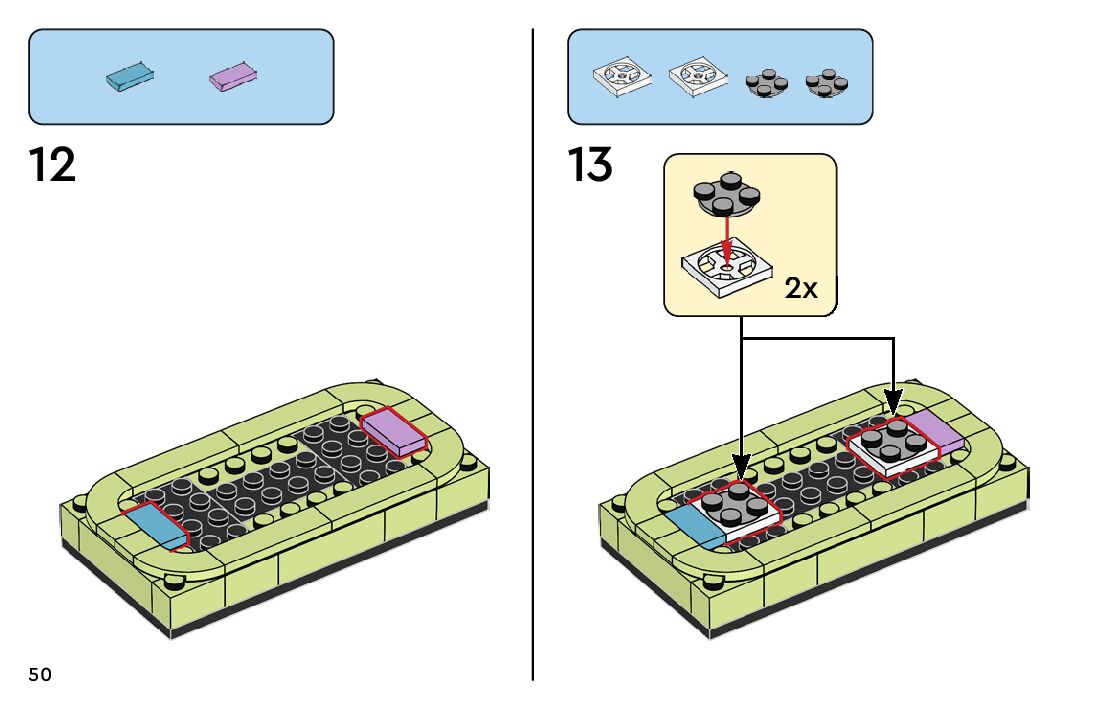 12

13

2x

50