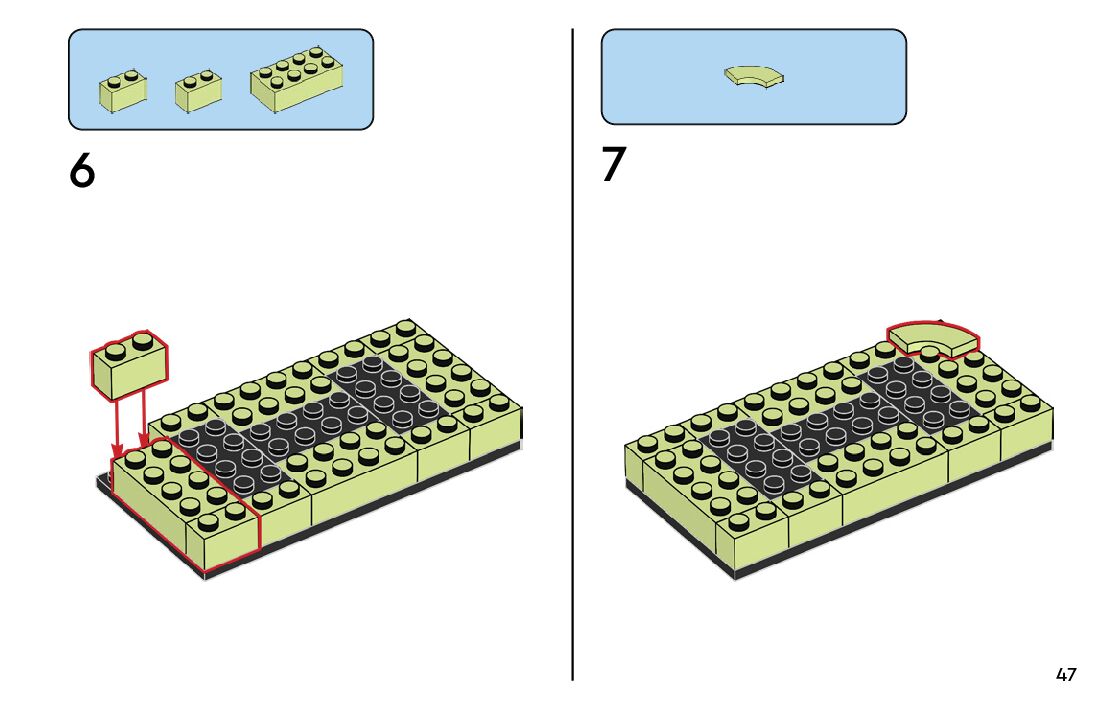 6

7

47