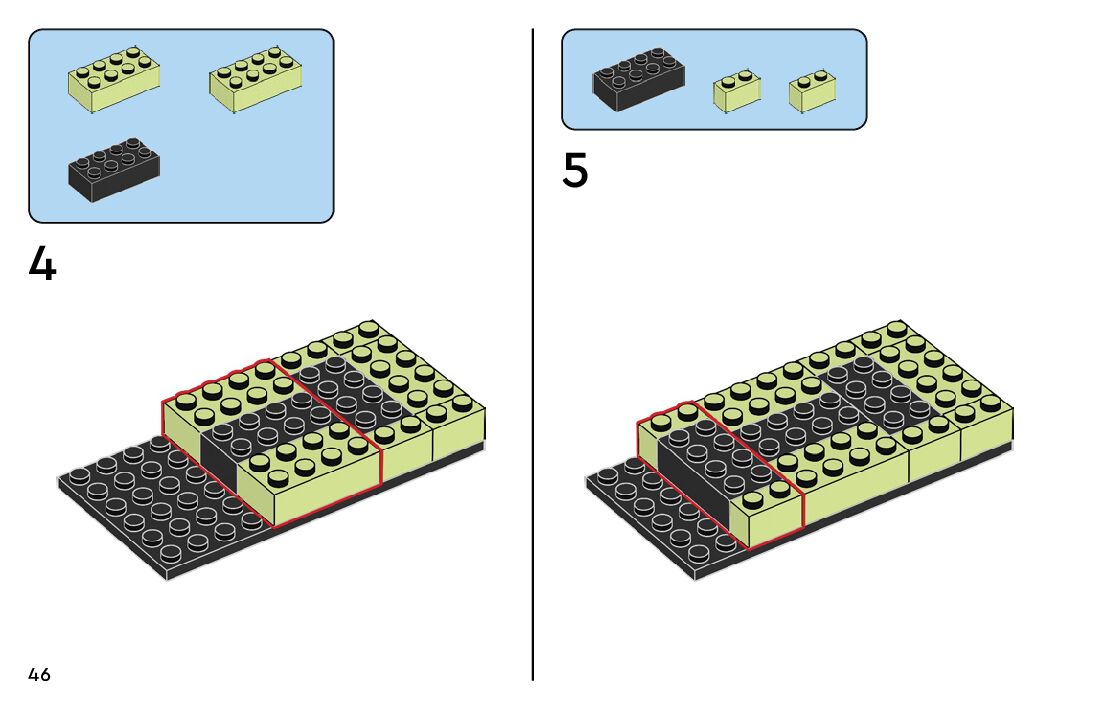 4

5

46