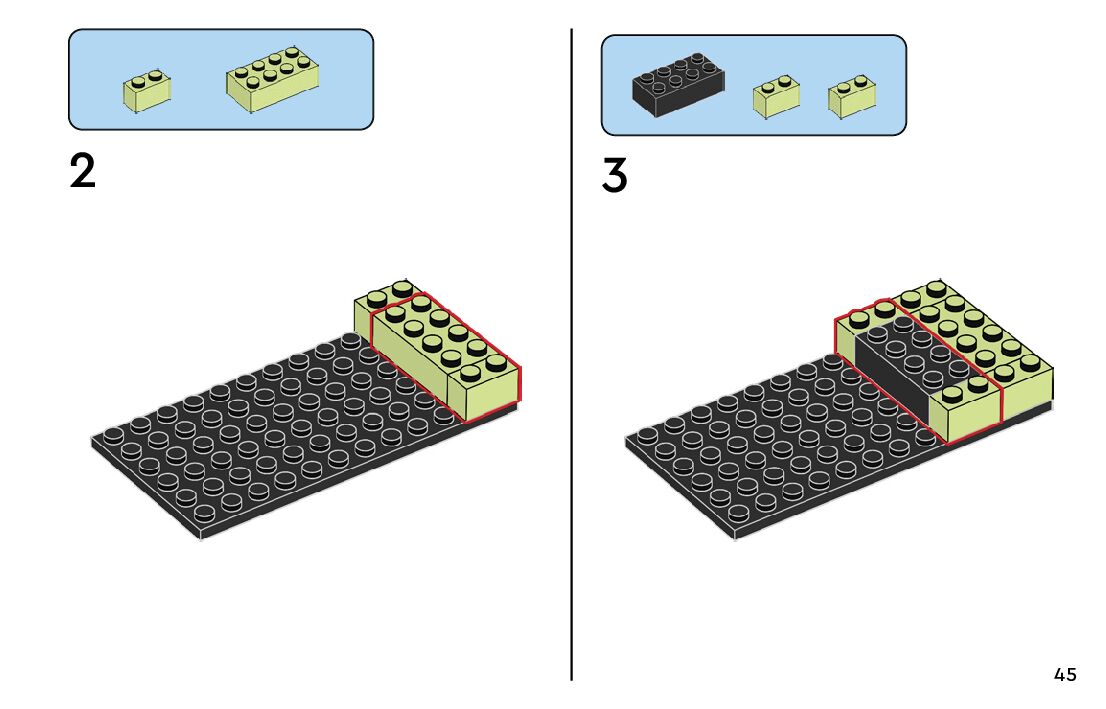 2

3

45