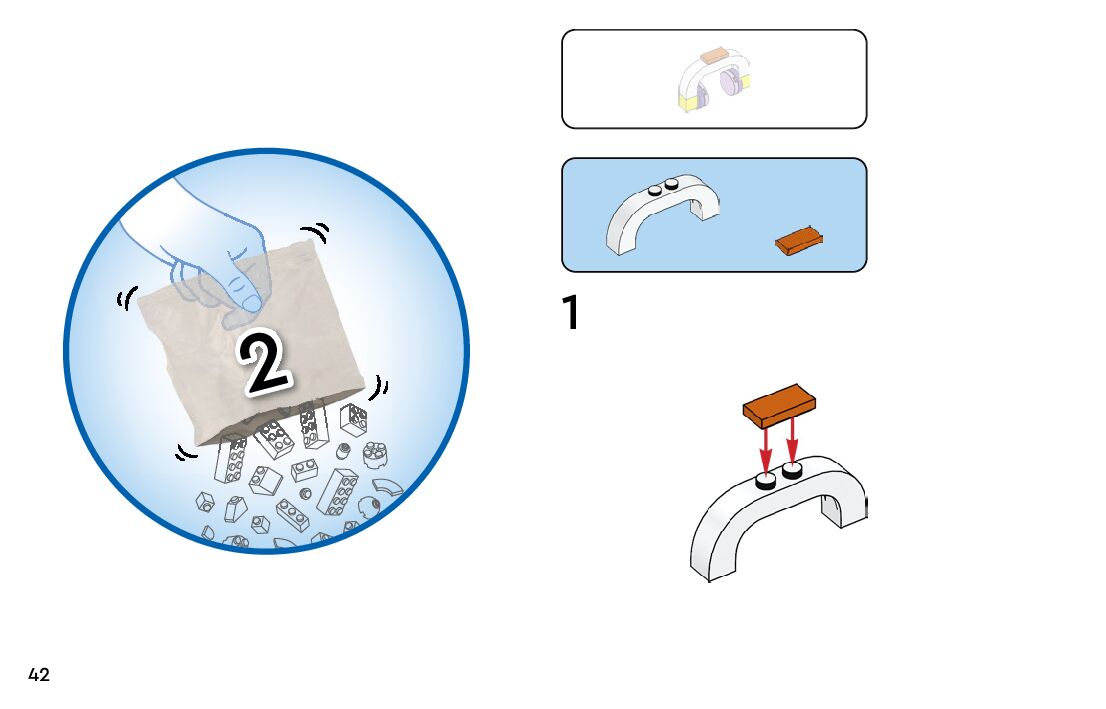 2

1

42