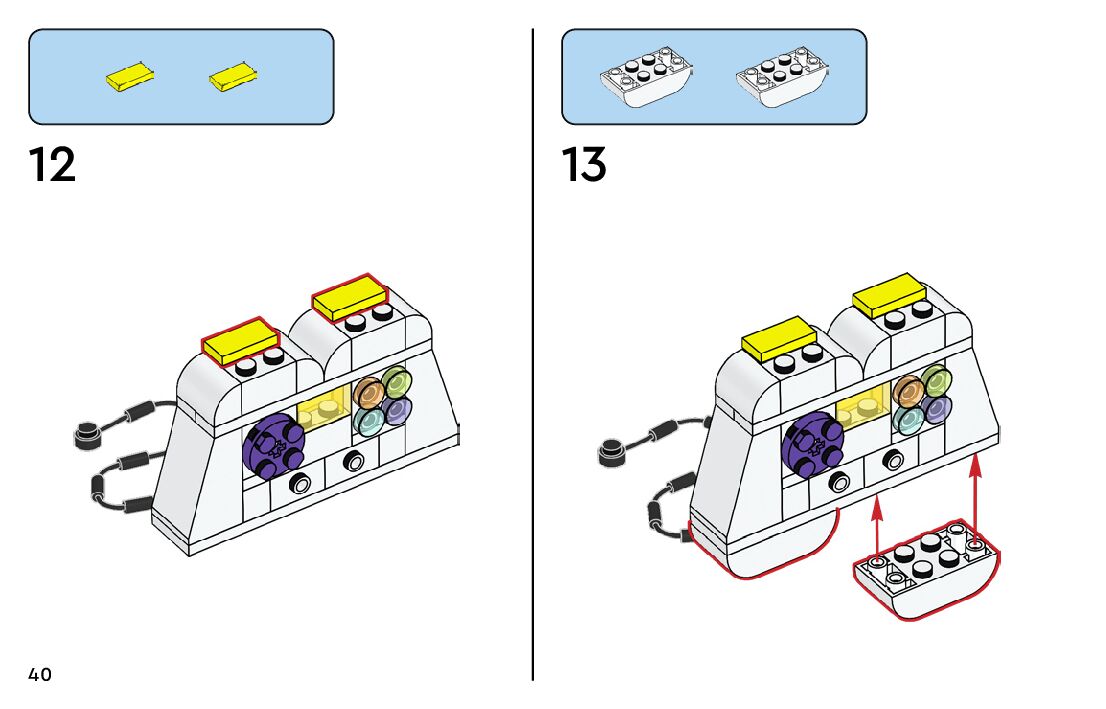 12

13

40