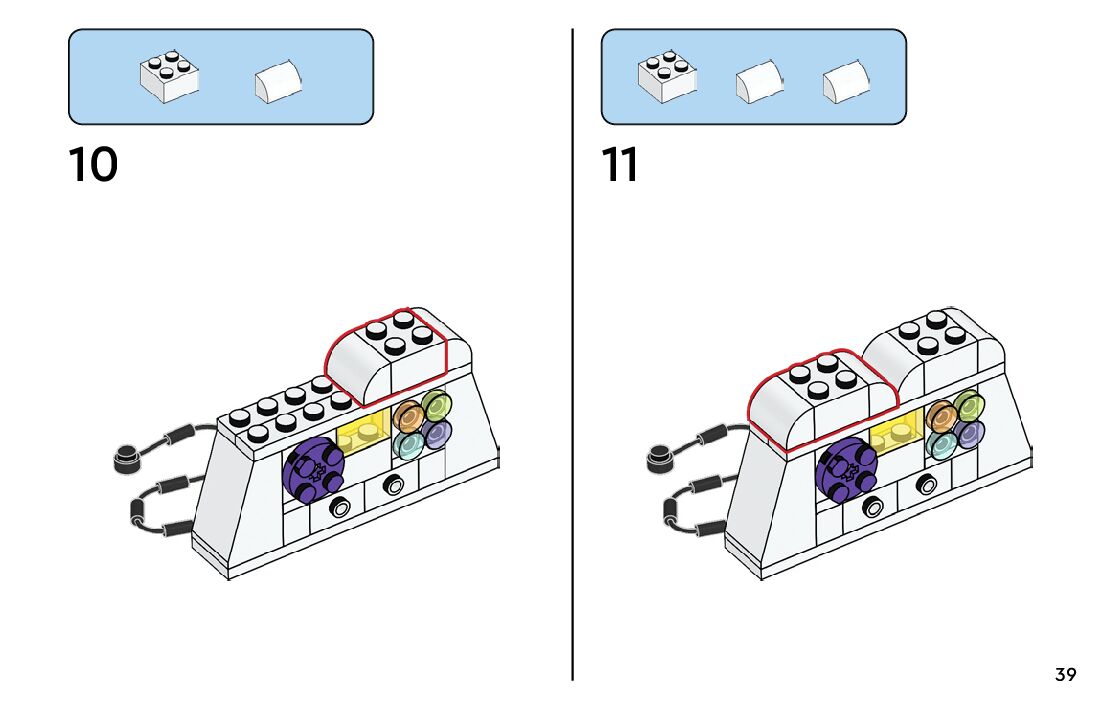 10

11

39