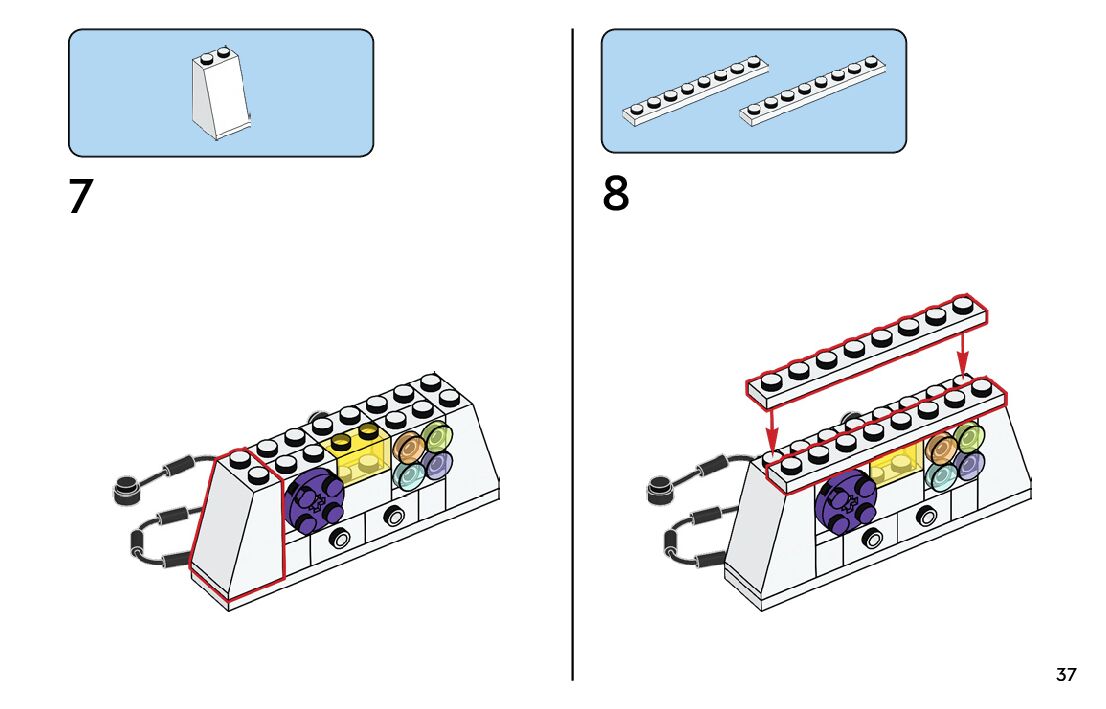 7

8

37