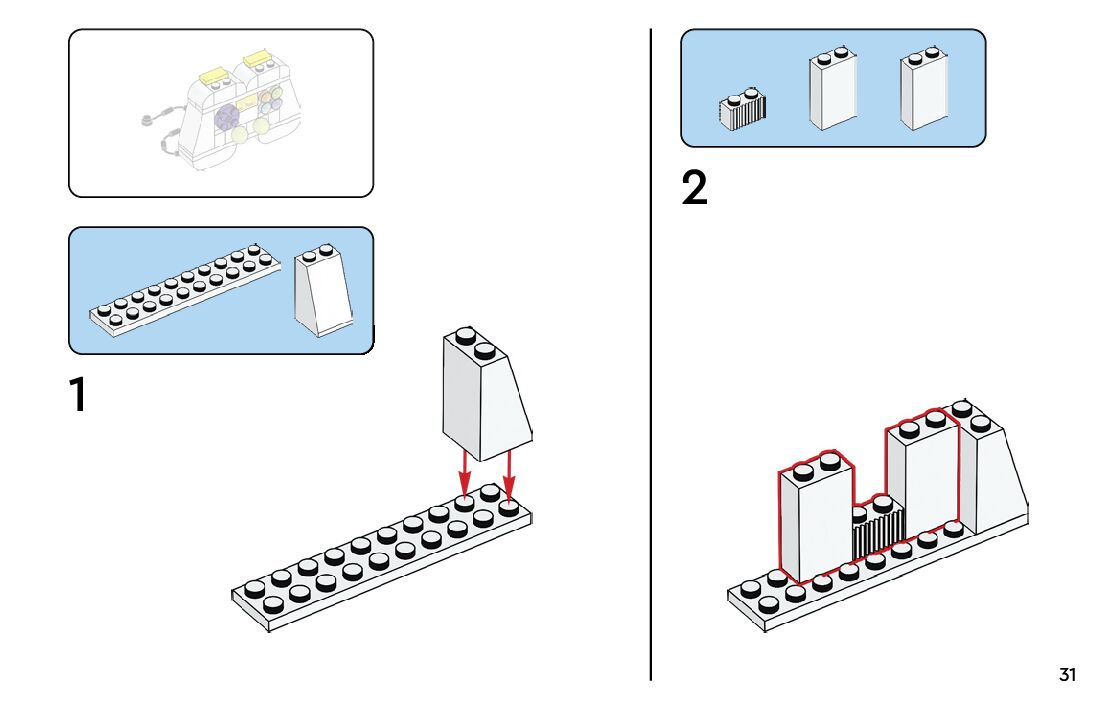 1

2

31