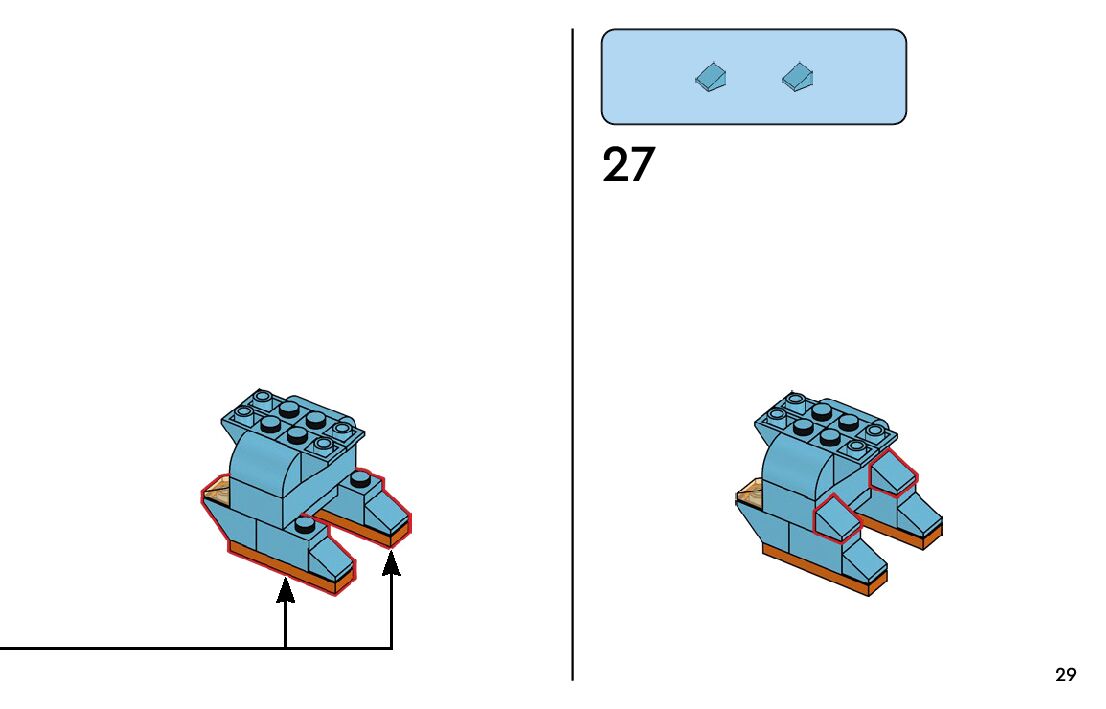 27

29