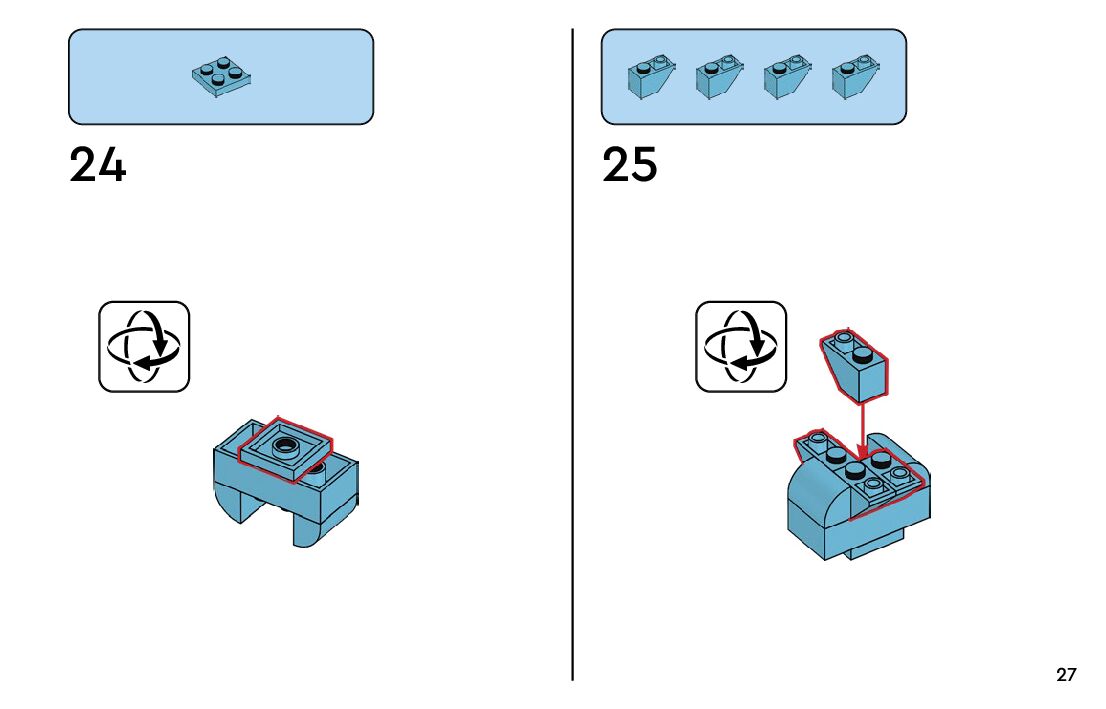 24

25

27