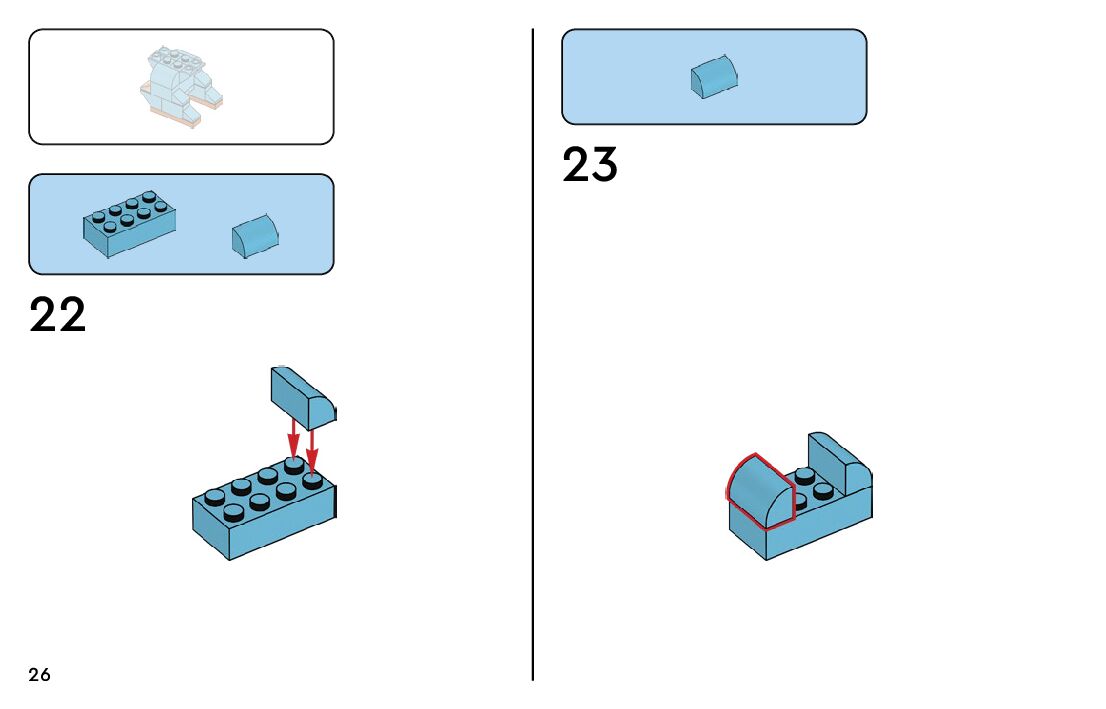 22

26

23