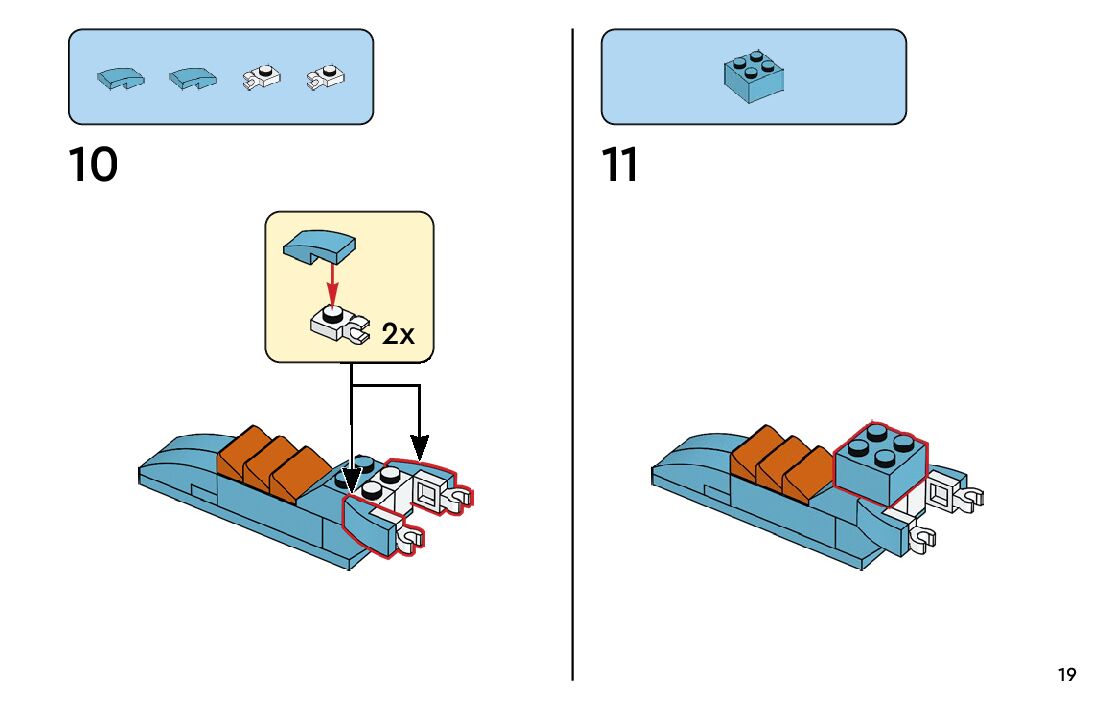 10

2x

11

19