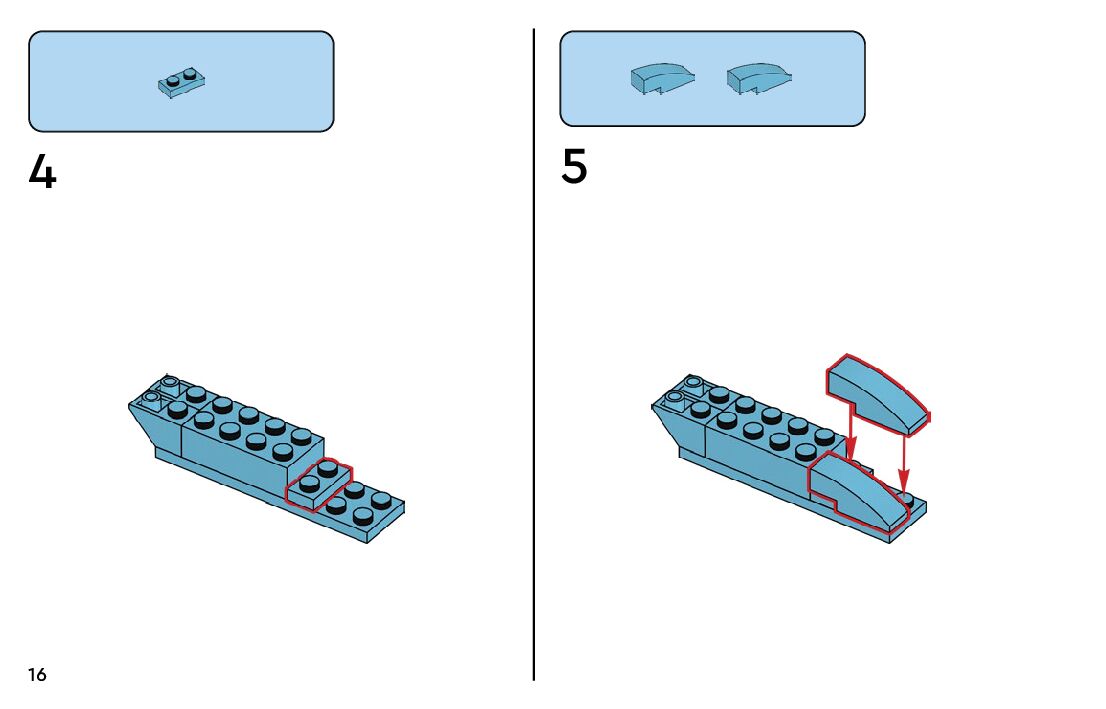 4

5

16