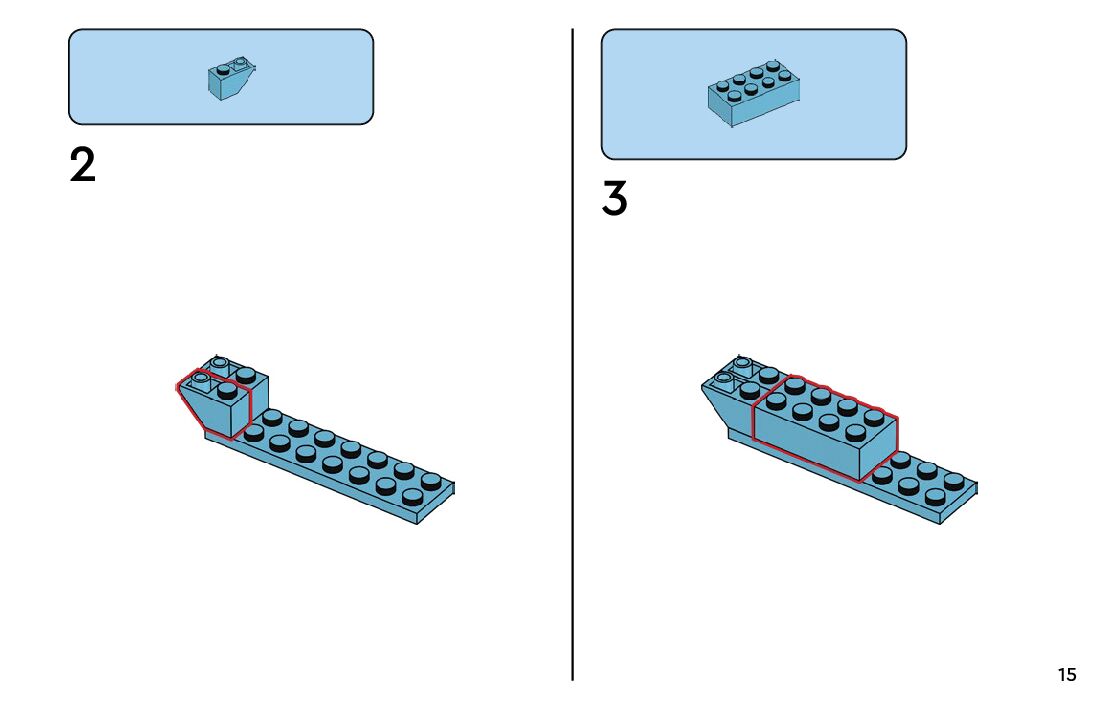 2

3

15